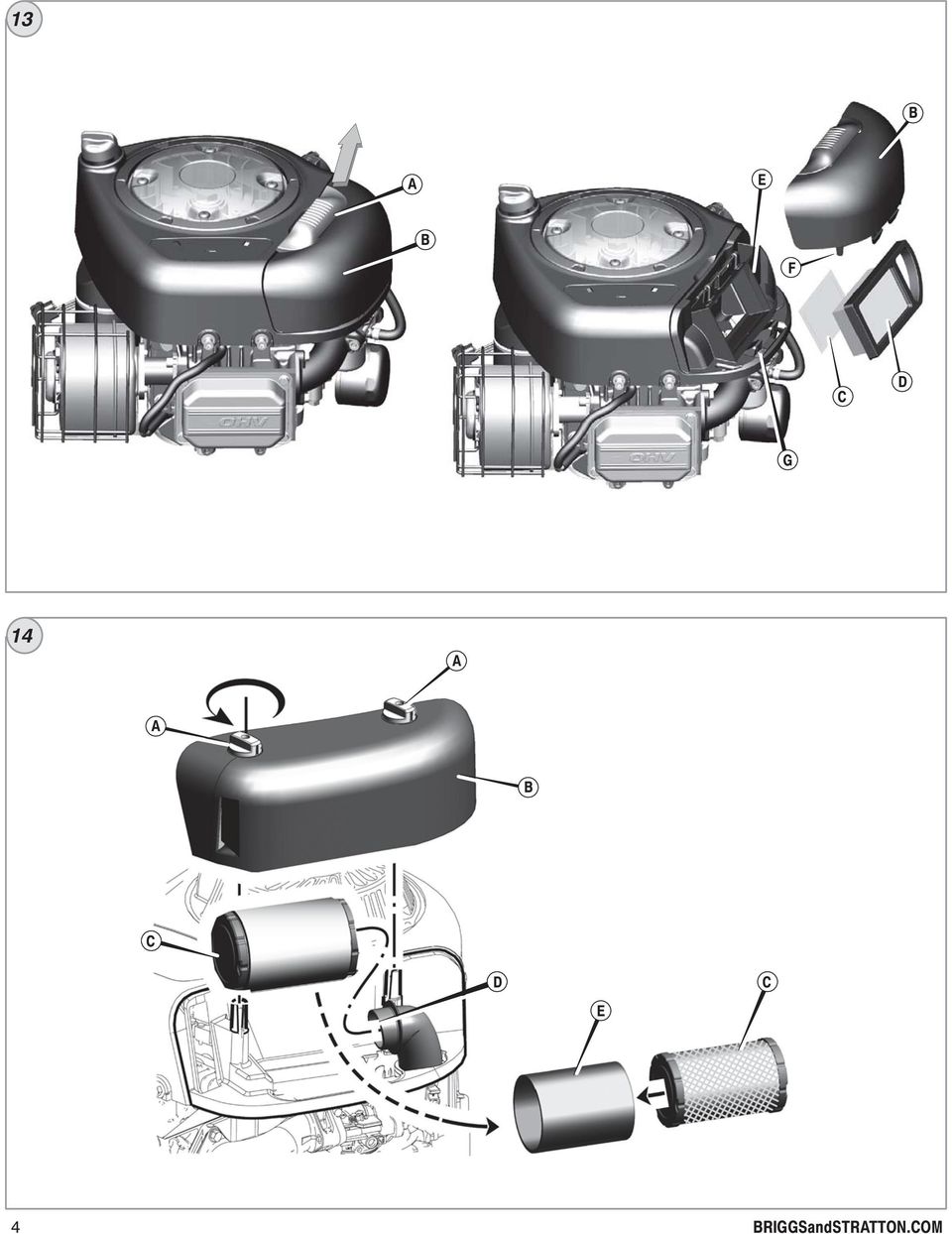 13

A

B

OHV

B

E

F

C

D

G

OHV

14

A

A

B

C

D

E

C

4

BRIGGSandSTRATTON.COM