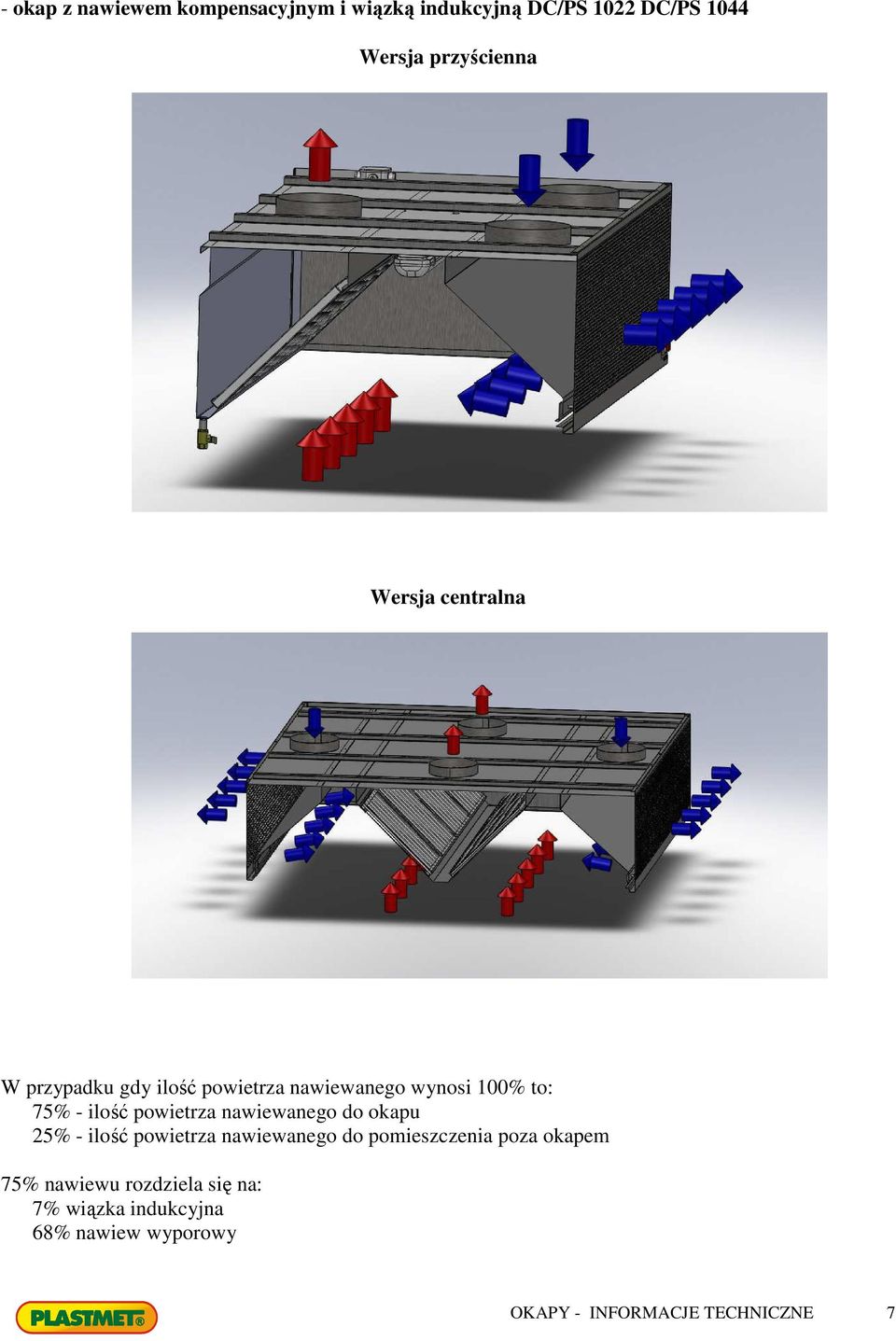 - okap z nawiewem kompensacyjnym i wiązką indukcyjną DC/PS 1022 DC/PS 1044

Wersja przyścienna

Wersja centralna

W przypadku gdy ilość powietrza nawiewanego wynosi 100% to:
75% - ilość powietrza nawiewanego do okapu
25% - ilość powietrza nawiewanego do pomieszczenia poza okapem

75% nawiewu rozdziela się na:
7% wiązka indukcyjna
68% nawiew wyporowy

PLASTMET®

OKAPY - INFORMACJE TECHNICZNE 7