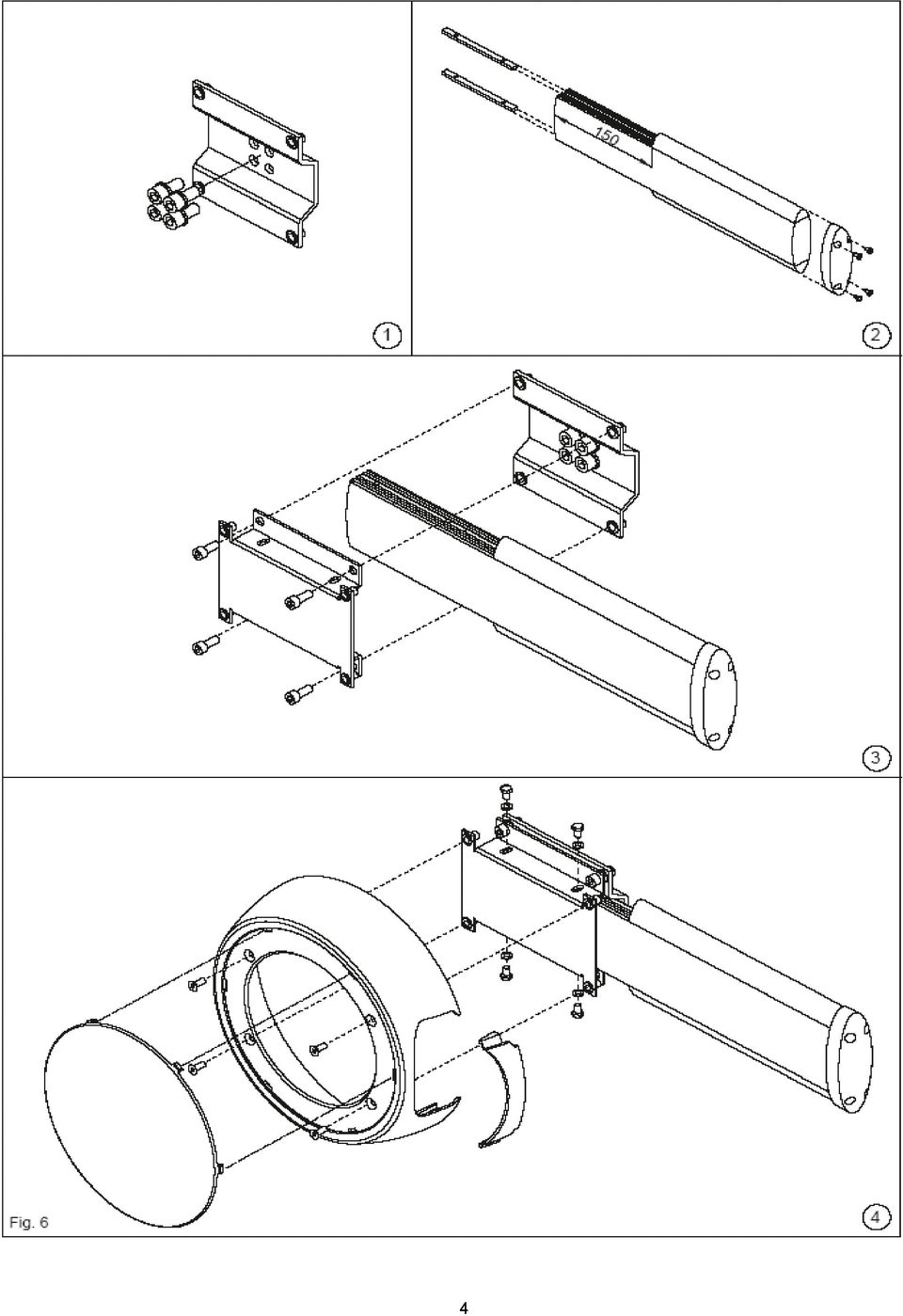 1

150

2

3

Fig. 6

4

4