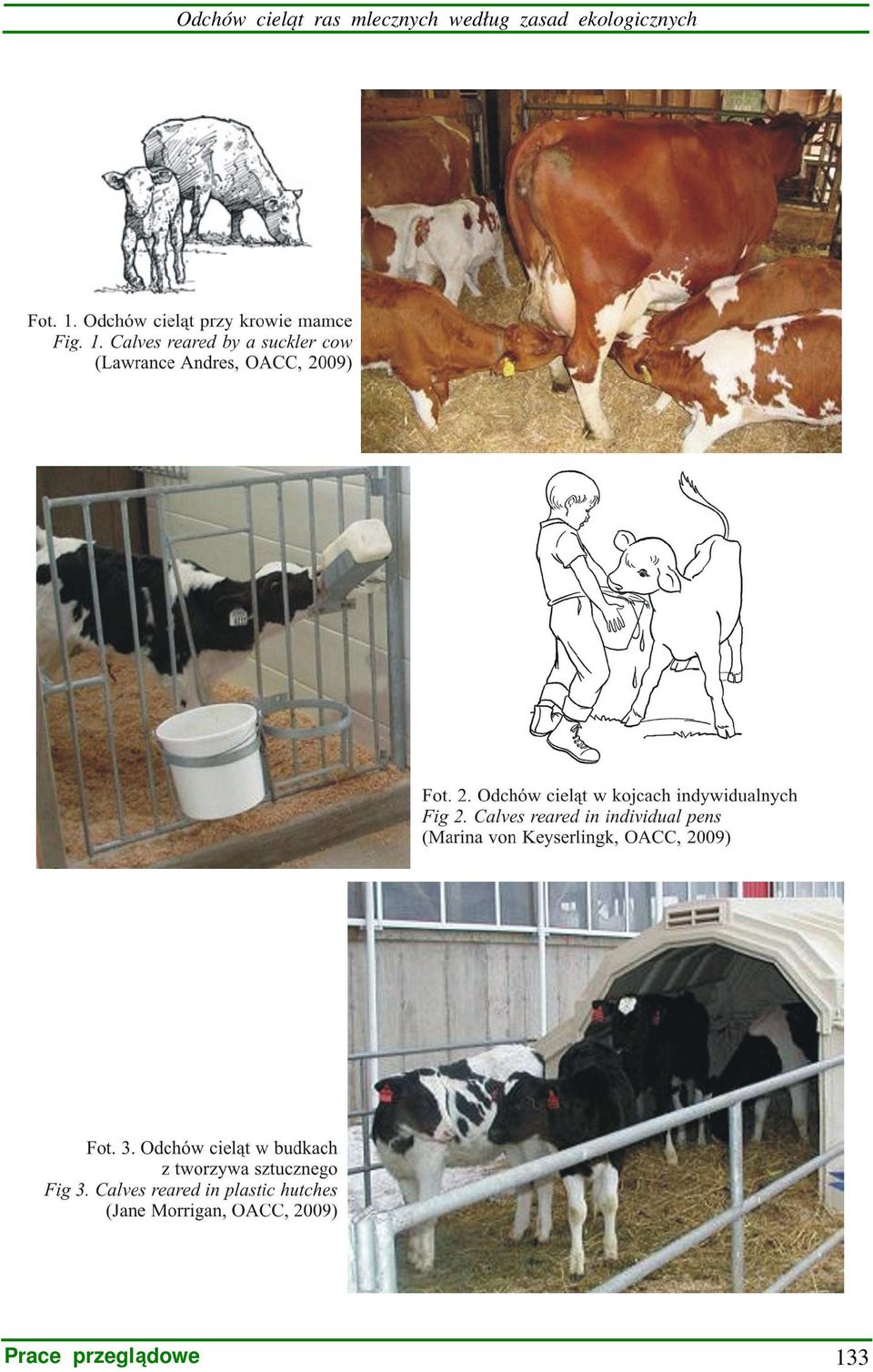 Odchów cieląt ras mlecznych według zasad ekologicznych

Fot. 1. Odchów cieląt przy krowie mamce
Fig. 1. Calves reared by a suckler cow
(Lawrance Andres, OACC, 2009)

Fot. 2. Odchów cieląt w kojcach indywidualnych
Fig 2. Calves reared in individual pens
(Marina von Keyserlingk, OACC, 2009)

Fot. 3. Odchów cieląt w budkach z tworzywa sztucznego
Fig 3. Calves reared in plastic hutches
(Jane Morrigan, OACC, 2009)

Prace przeglądowe

133