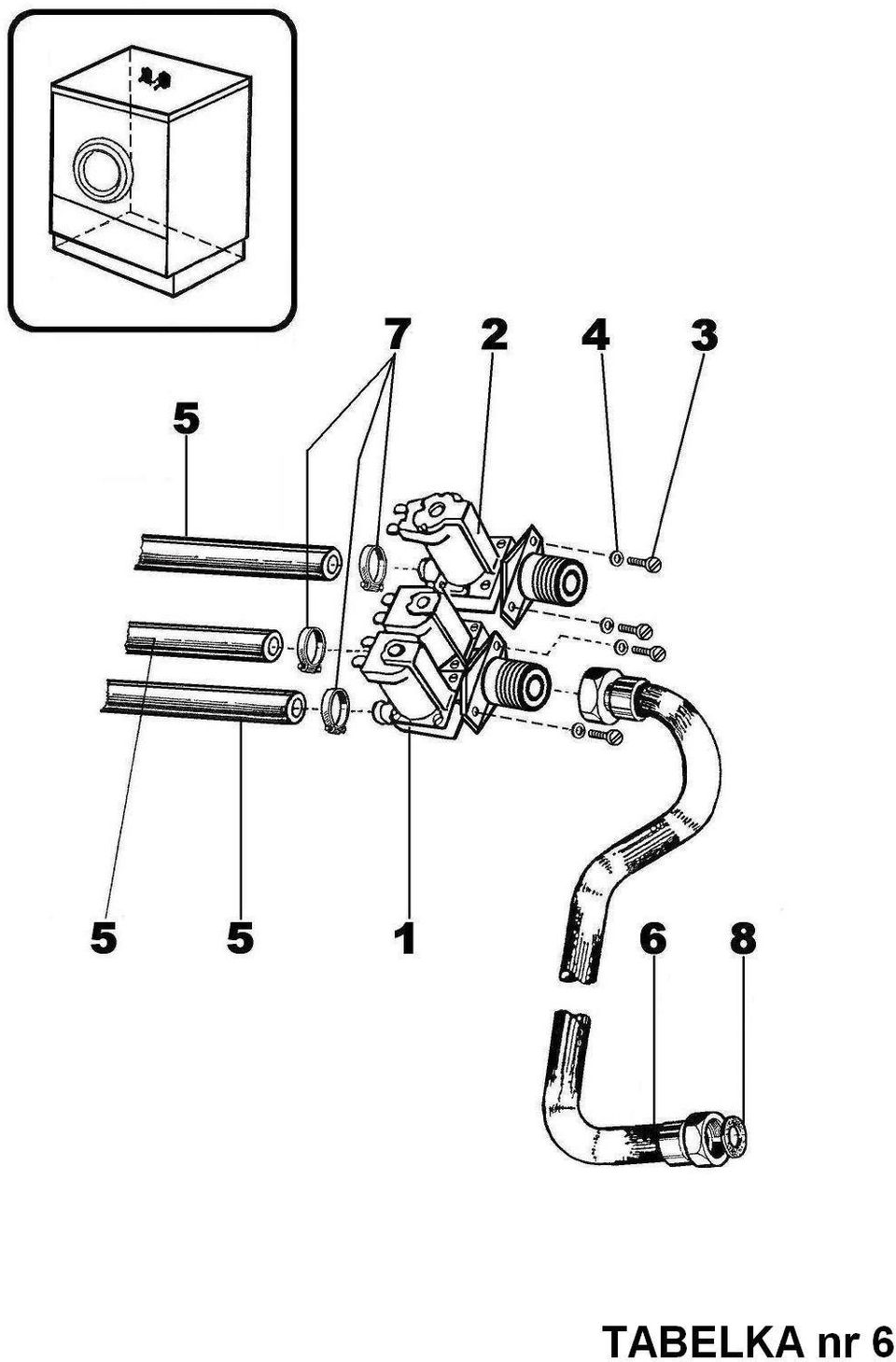 7 2 4 3

5

5 5 1 6 8

TABELKA nr 6