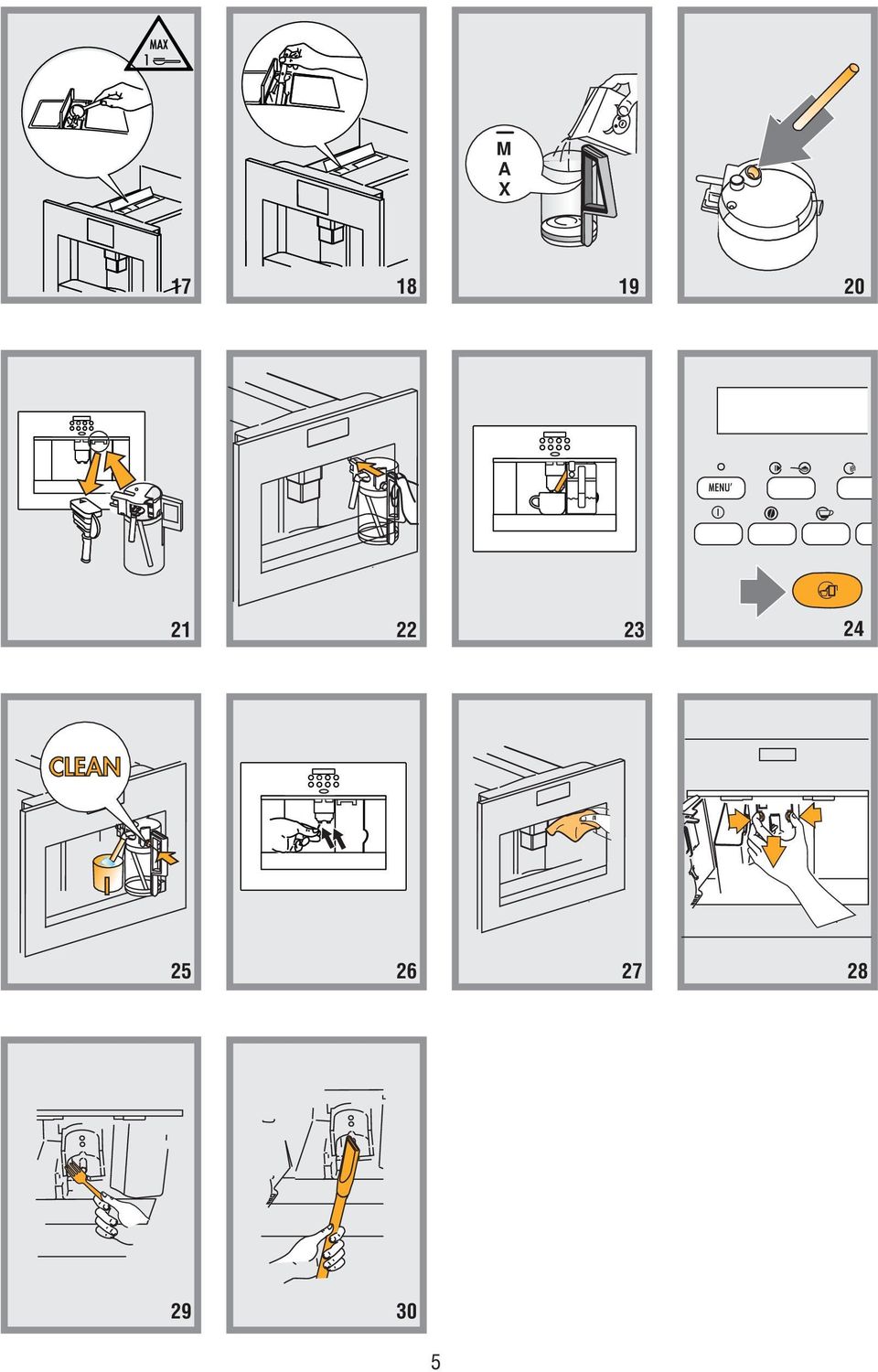 MAX
1

17

18

M
A
X

19

20

21

22

23

MENU'

24

CLEAN

25

26

27

28

29

30

5