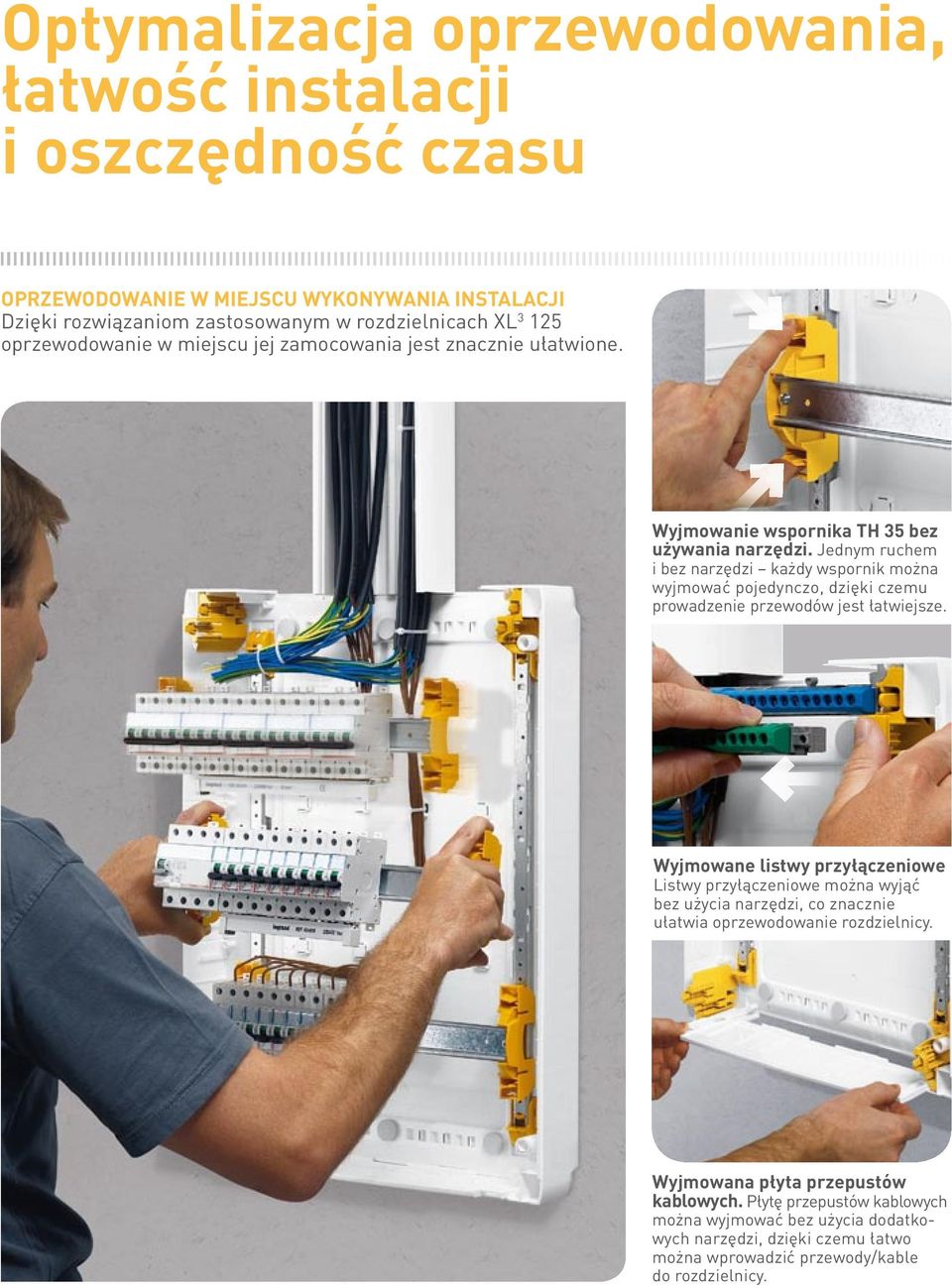 Optymalizacja oprzewodowania, łatwość instalacji i oszczędność czasu

OPRZEWODOWANIE W MIEJSCU WYKONYWANIA INSTALACJI
Dzięki rozwiązaniom zastosowanym w rozdzielnicach XL$^3$ 125 oprzewodowanie w miejscu jej zamocowania jest znacznie ułatwione.

Wyjmowanie wspornika TH 35 bez używania narzędzi. Jednym ruchem i bez narzędzi – każdy wspornik można wyjmować pojedynczo, dzięki czemu prowadzenie przewodów jest łatwiejsze.

Wyjmowane listwy przyłączeniowe
Listwy przyłączeniowe można wyjąć bez użycia narzędzi, co znacznie ułatwia oprzewodowanie rozdzielnicy.

Wyjmowana płyta przepustów kablowych. Płytę przepustów kablowych można wyjmować bez użycia dodatkowych narzędzi, dzięki czemu łatwo można wprowadzić przewody/kable do rozdzielnicy.