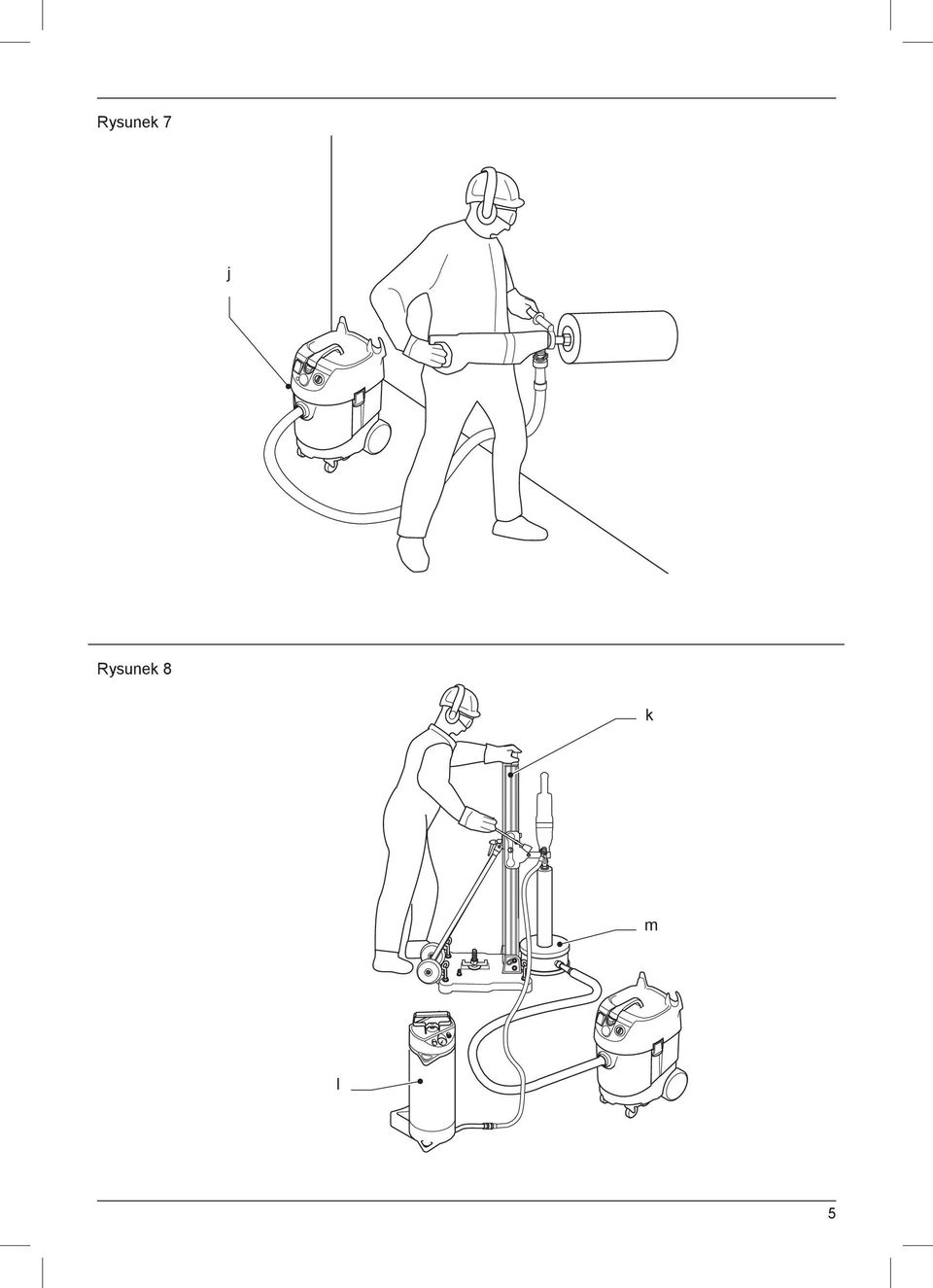 Rysunek 7

j

Rysunek 8

k

m

l

5