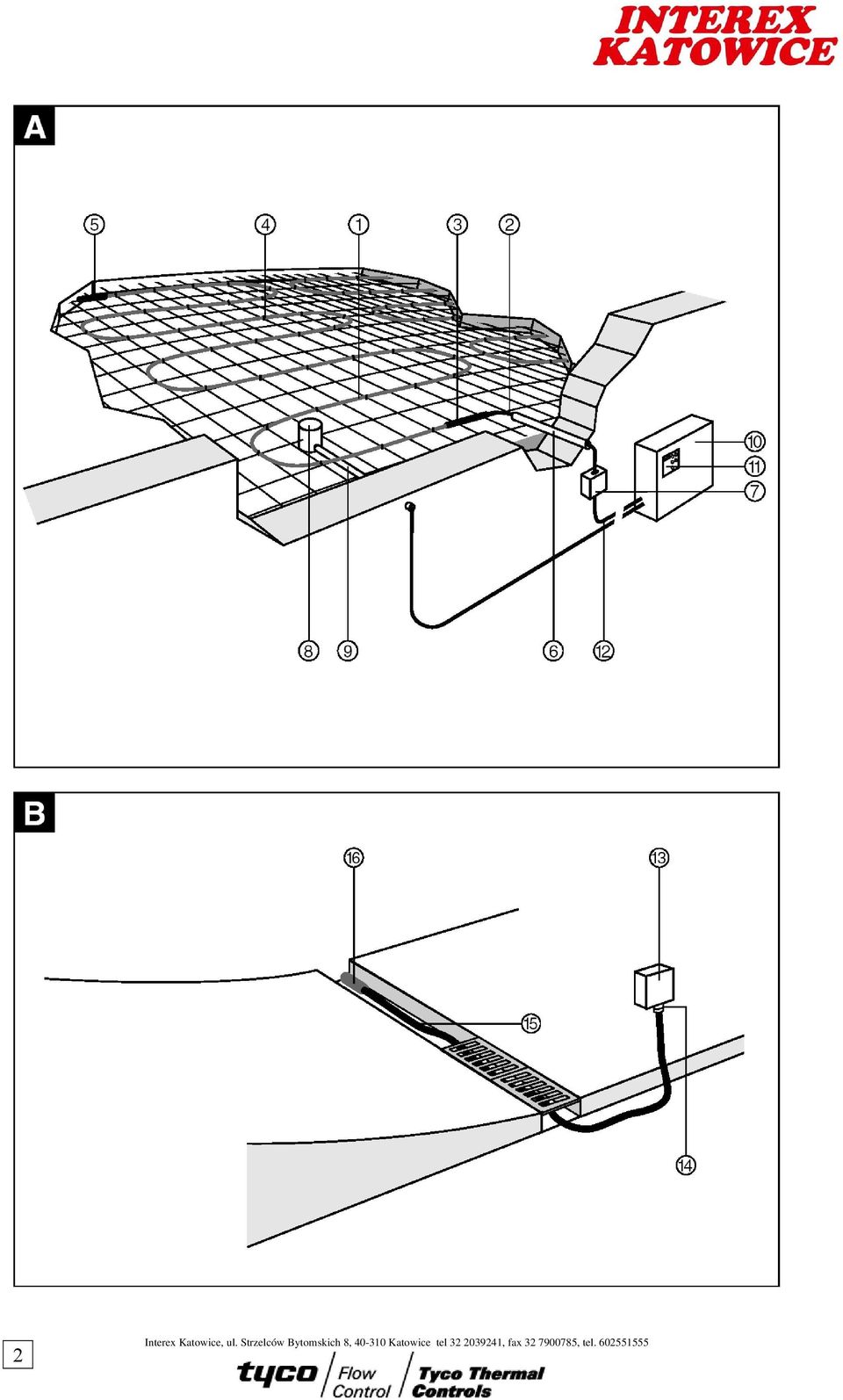 INTEREX KATOWICE

A

5 4 1 3 2

10
11
7

8 9 6 12

B

16 13

15

14

2

Interex Katowice, ul. Strzelców Bytomskich 8, 40-310 Katowice tel 32 2039241, fax 32 7900785, tel. 602551555

tyco Flow Control Tyco Thermal Controls