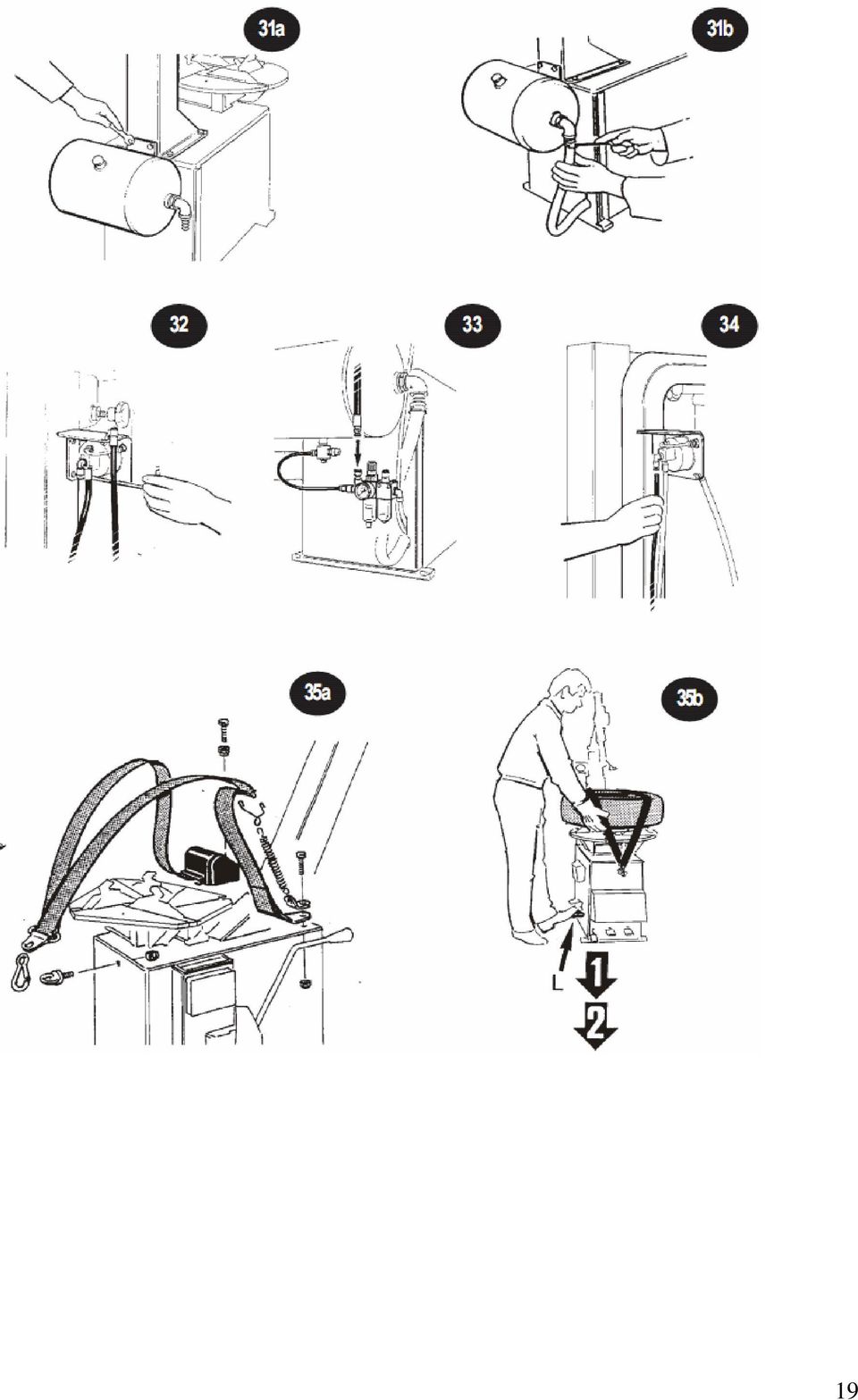 31a

31b

32

33

34

35a

35b

L

1

2

19