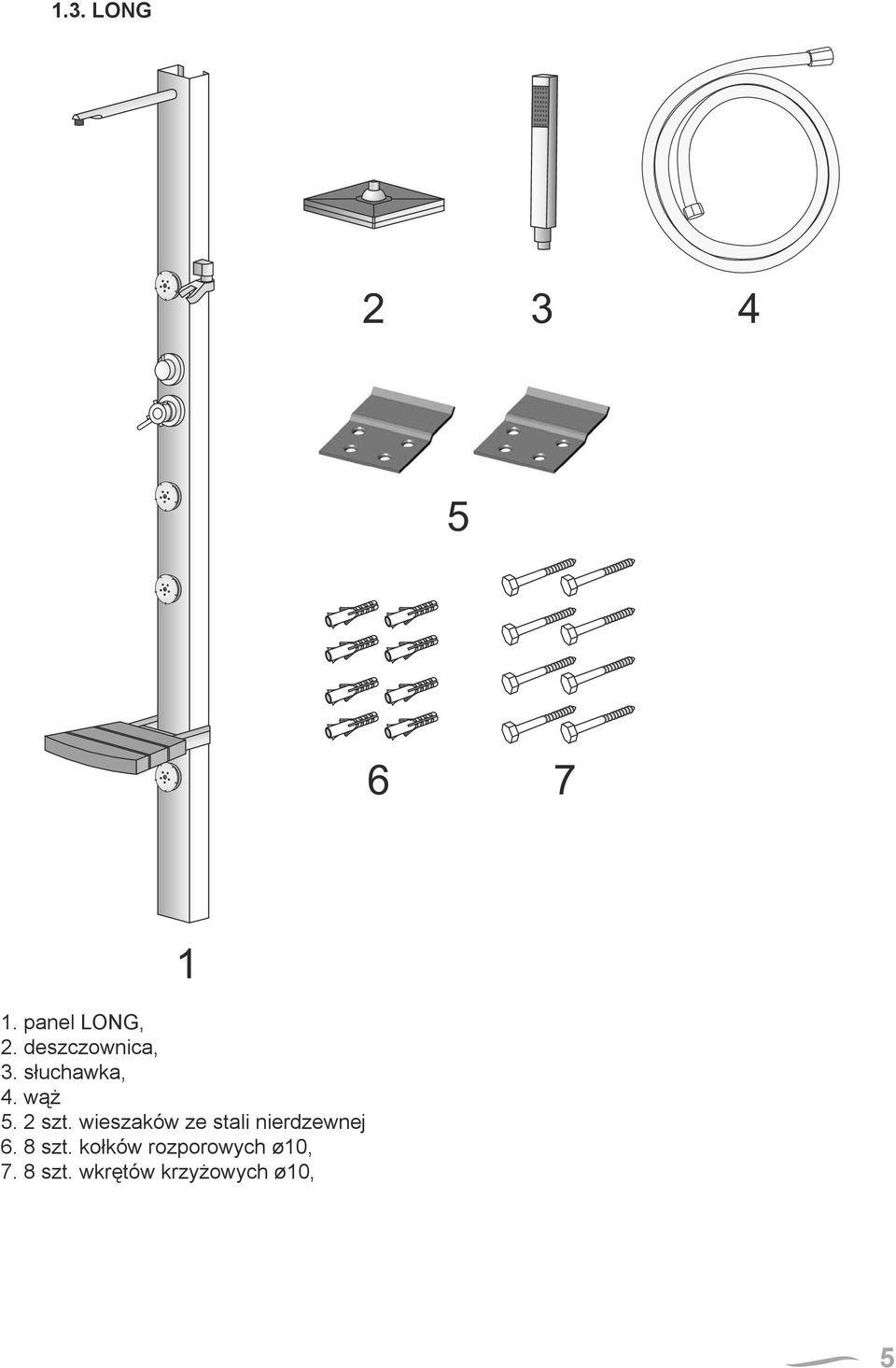 1.3. LONG

2 3 4

5

6 7

1

1. panel LONG,
2. deszczownica,
3. słuchawka,
4. wąż
5. 2 szt. wieszaków ze stali nierdzewnej
6. 8 szt. kołków rozporowych ø10,
7. 8 szt. wkrętów krzyżowych ø10,

5