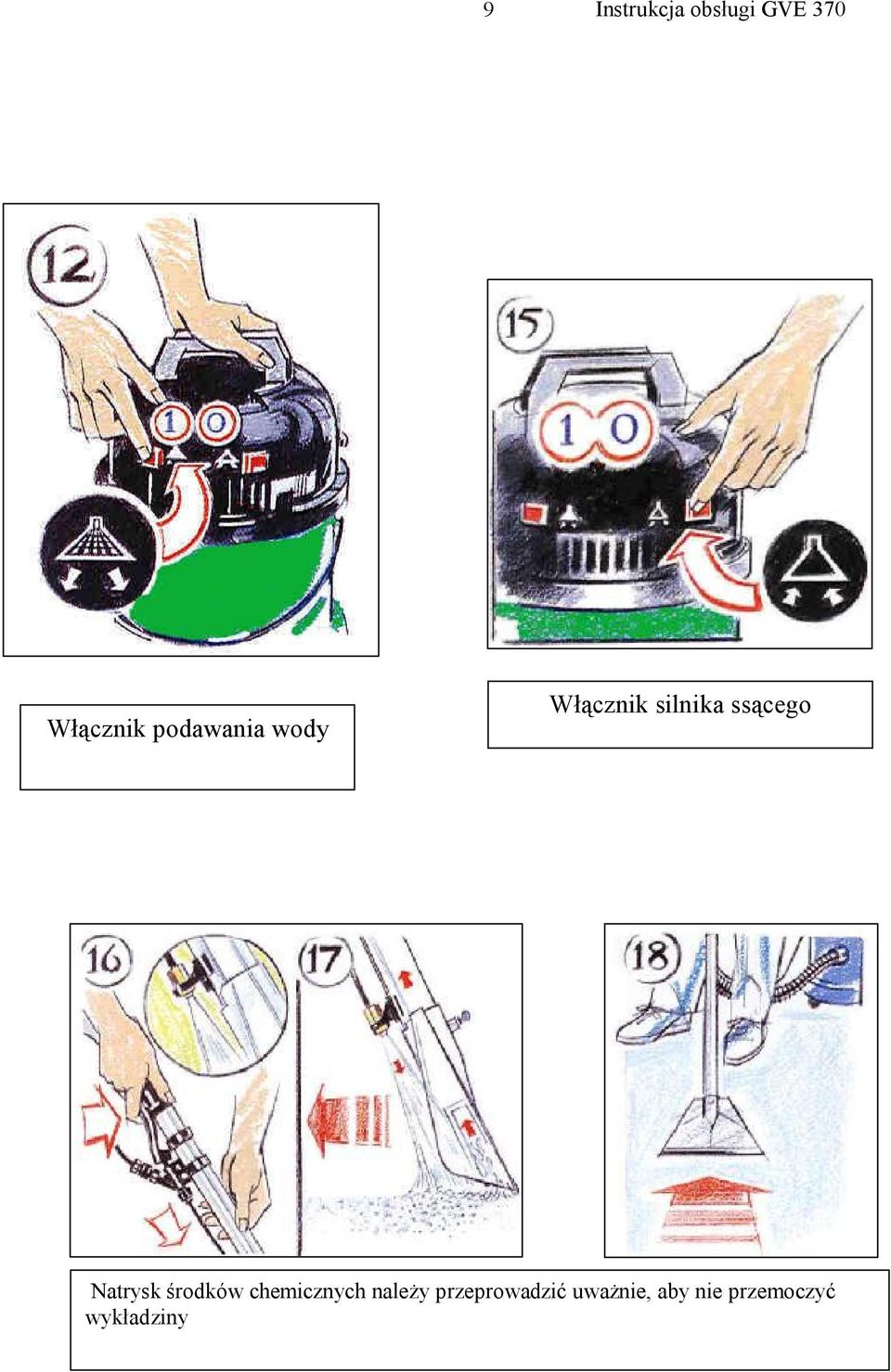 9 Instrukcja obsługi GVE 370

12

1 0

15

1 0

Włącznik podawania wody

Włącznik silnika ssącego

16

17

18

Natrysk środków chemicznych należy przeprowadzić uważnie, aby nie przemoczyć wykładziny