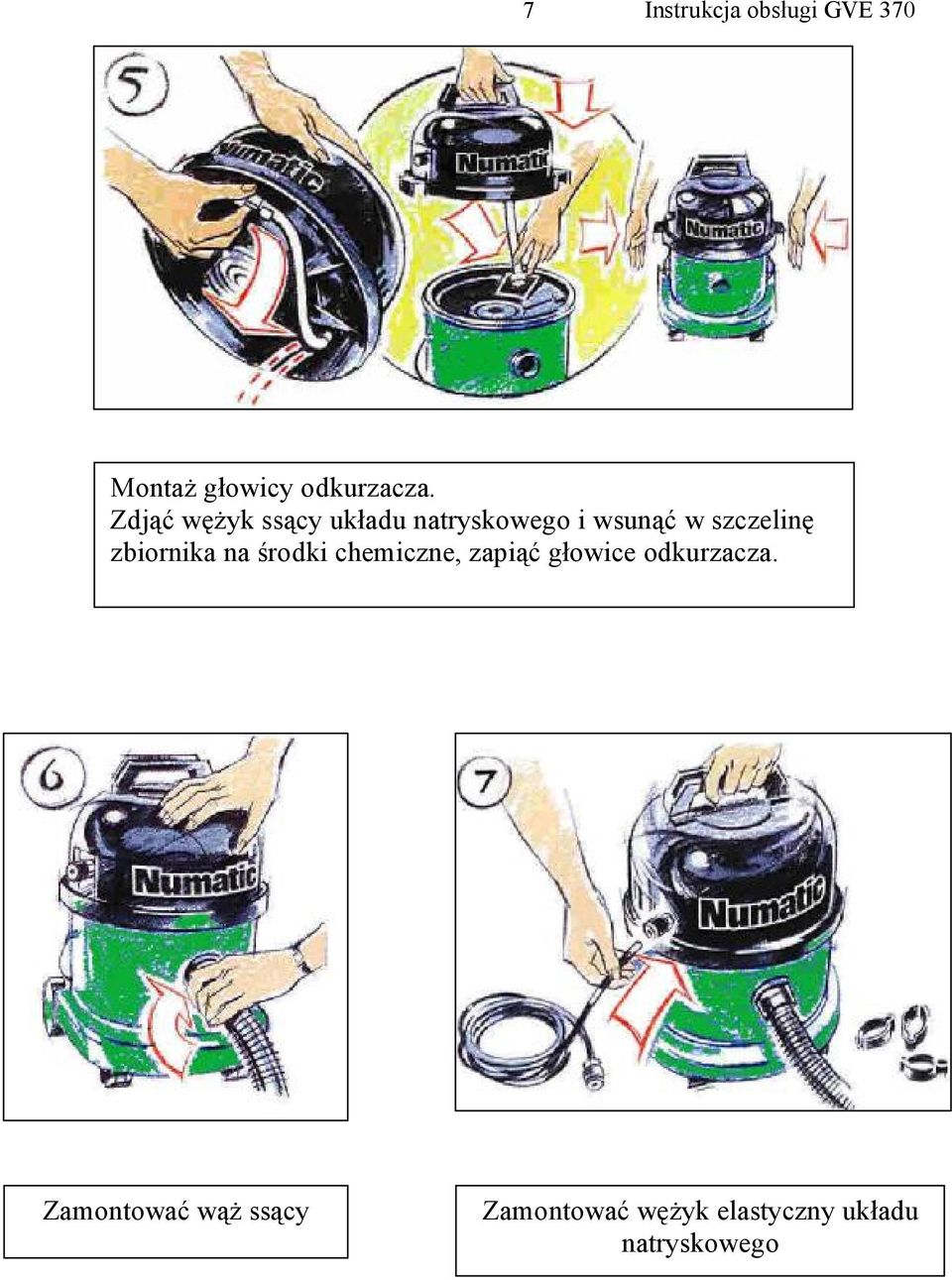 7 Instrukcja obsługi GVE 370

5

Numatic

Numatic

Numatic

Montaż głowicy odkurzacza.
Zdjąć wężyk ssący układu natryskowego i wsunąć w szczelinę zbiornika na środki chemiczne, zapiąć głowice odkurzacza.

6

Numatic

7

Numatic

Zamontować wąż ssący

Zamontować wężyk elastyczny układu natryskowego