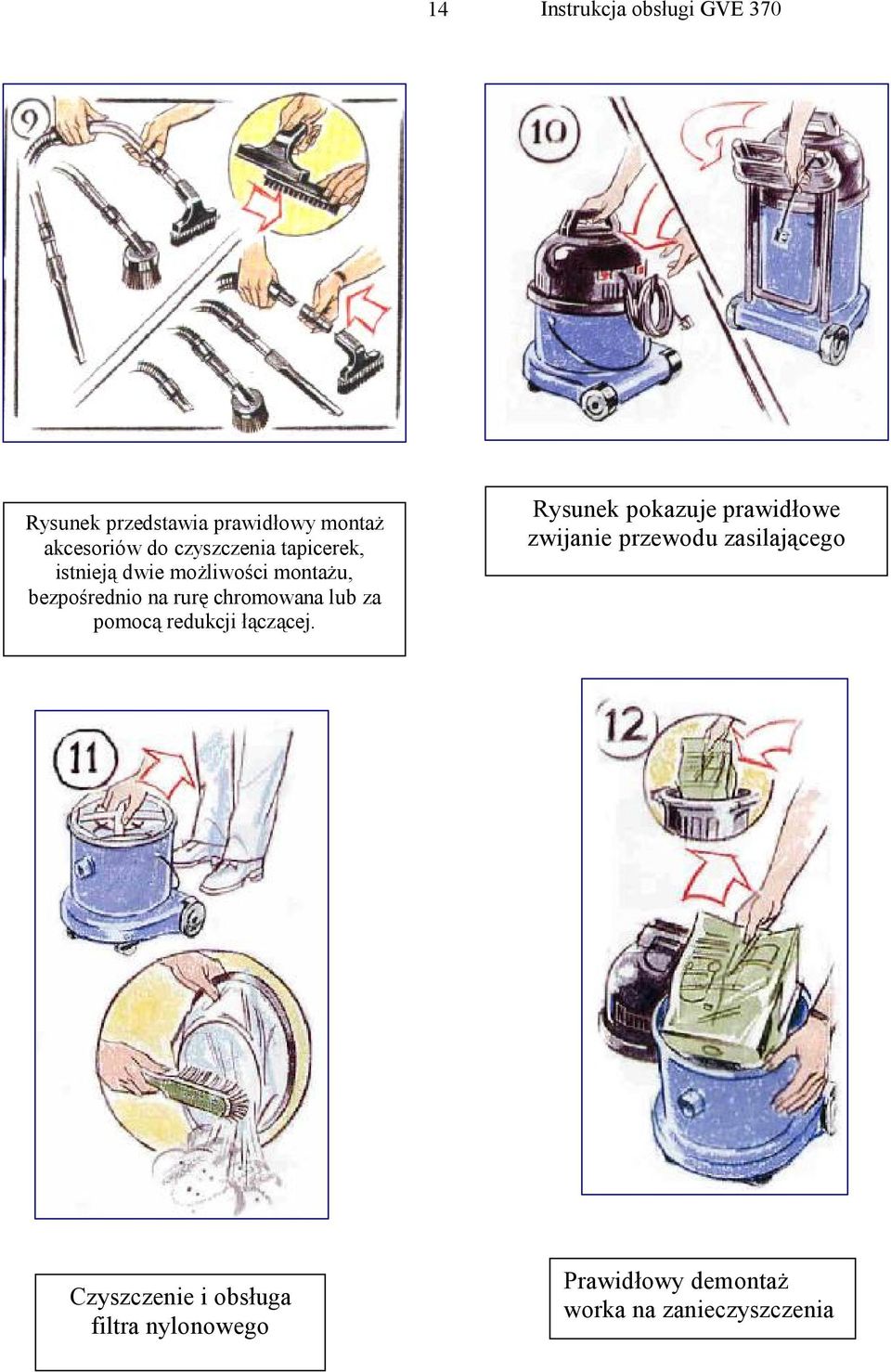 14 Instrukcja obsługi GVE 370

9

10

Rysunek przedstawia prawidłowy montaż akcesoriów do czyszczenia tapicerek, istnieją dwie możliwości montażu, bezpośrednio na rurę chromowana lub za pomocą redukcji łączącej.

Rysunek pokazuje prawidłowe zwijanie przewodu zasilającego

11

12

Czyszczenie i obsługa filtra nylonowego

Prawidłowy demontaż worka na zanieczyszczenia