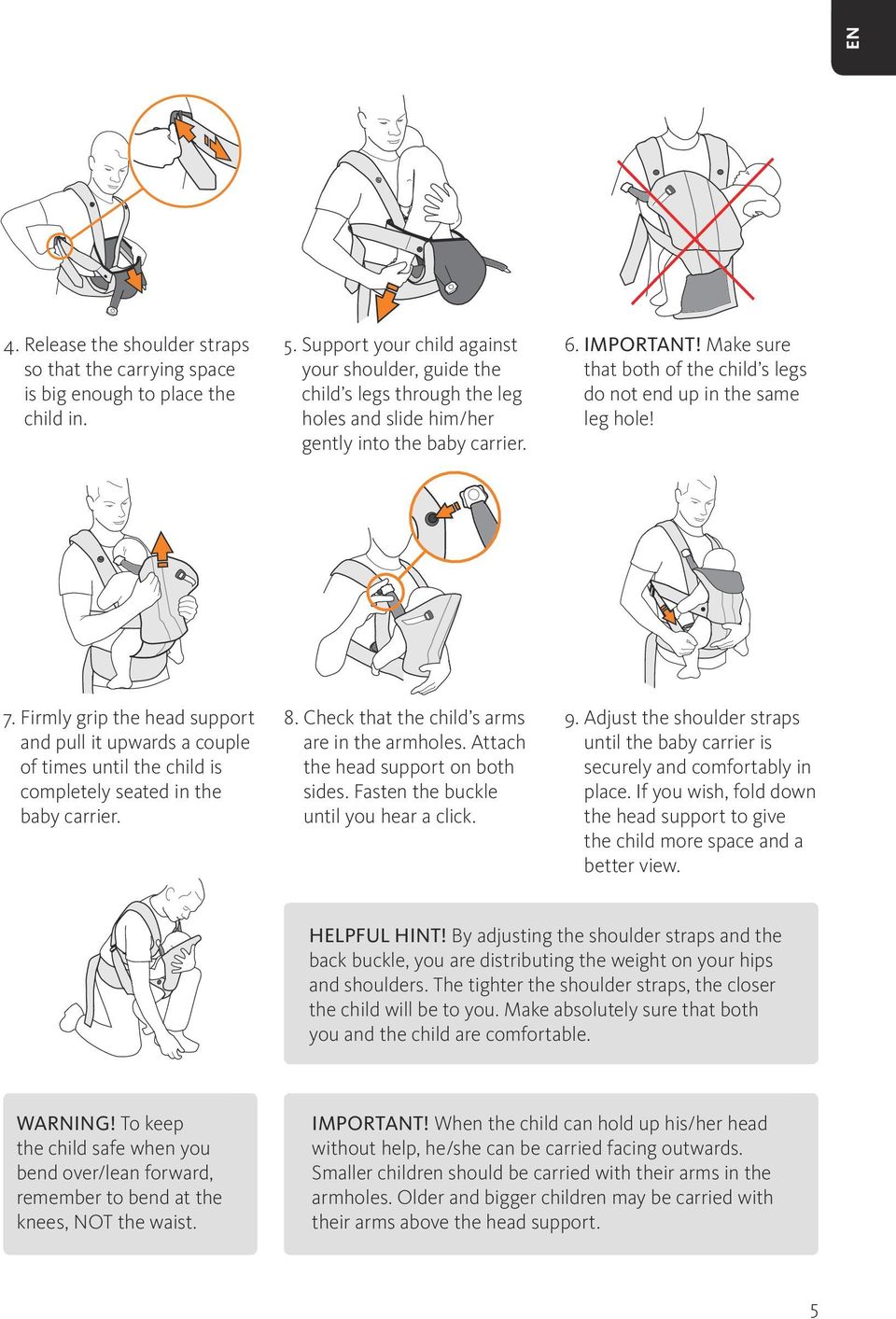 EN

4. Release the shoulder straps so that the carrying space is big enough to place the child in.

5. Support your child against your shoulder, guide the child's legs through the leg holes and slide him/her gently into the baby carrier.

6. IMPORTANT! Make sure that both of the child's legs do not end up in the same leg hole!

7. Firmly grip the head support and pull it upwards a couple of times until the child is completely seated in the baby carrier.

8. Check that the child's arms are in the armholes. Attach the head support on both sides. Fasten the buckle until you hear a click.

9. Adjust the shoulder straps until the baby carrier is securely and comfortably in place. If you wish, fold down the head support to give the child more space and a better view.

HELPFUL HINT! By adjusting the shoulder straps and the back buckle, you are distributing the weight on your hips and shoulders. The tighter the shoulder straps, the closer the child will be to you. Make absolutely sure that both you and the child are comfortable.

WARNING! To keep the child safe when you bend over/lean forward, remember to bend at the knees, NOT the waist.

IMPORTANT! When the child can hold up his/her head without help, he/she can be carried facing outwards. Smaller children should be carried with their arms in the armholes. Older and bigger children may be carried with their arms above the head support.

5