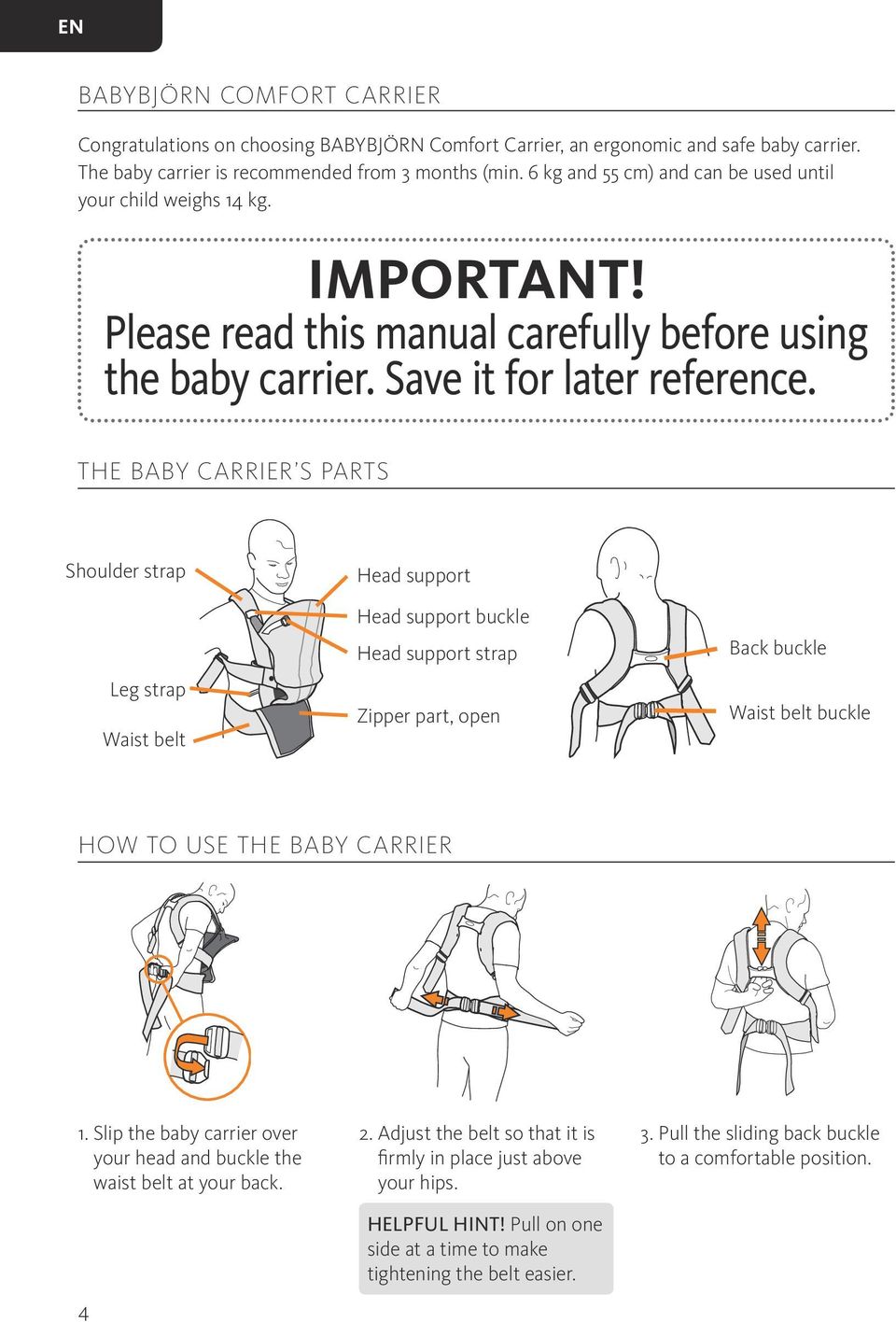 EN

BABYBJÖRN COMFORT CARRIER

Congratulations on choosing BABYBJÖRN Comfort Carrier, an ergonomic and safe baby carrier. The baby carrier is recommended from 3 months (min. 6 kg and 55 cm) and can be used until your child weighs 14 kg.

IMPORTANT!
Please read this manual carefully before using the baby carrier. Save it for later reference.

THE BABY CARRIER'S PARTS

Shoulder strap

Leg strap

Waist belt

Head support

Head support buckle

Head support strap

Zipper part, open

Back buckle

Waist belt buckle

HOW TO USE THE BABY CARRIER

1. Slip the baby carrier over your head and buckle the waist belt at your back.

2. Adjust the belt so that it is firmly in place just above your hips.

HELPFUL HINT! Pull on one side at a time to make tightening the belt easier.

3. Pull the sliding back buckle to a comfortable position.

4