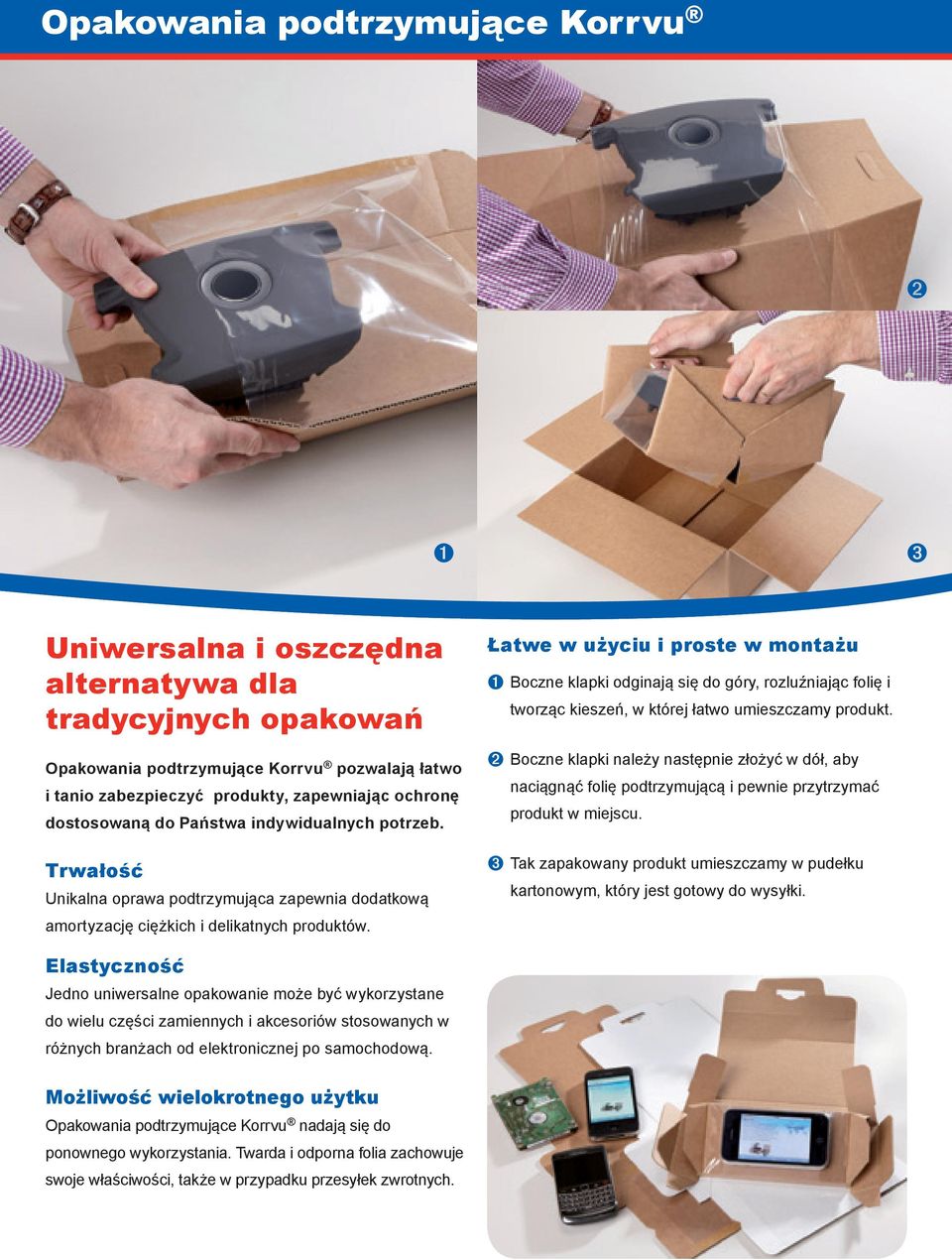 Opakowania podtrzymujące Korrvu®

❷

❶

❸

Uniwersalna i oszczędna alternatywa dla tradycyjnych opakowań

Opakowania podtrzymujące Korrvu® pozwalają łatwo i tanio zabezpieczyć produkty, zapewniając ochronę dostosowaną do Państwa indywidualnych potrzeb.

Trwałość
Unikalna oprawa podtrzymująca zapewnia dodatkową amortyzację ciężkich i delikatnych produktów.

Elastyczność
Jedno uniwersalne opakowanie może być wykorzystane do wielu części zamiennych i akcesoriów stosowanych w różnych branżach od elektronicznej po samochodową.

Możliwość wielokrotnego użytku
Opakowania podtrzymujące Korrvu® nadają się do ponownego wykorzystania. Twarda i odporna folia zachowuje swoje właściwości, także w przypadku przesyłek zwrotnych.

Łatwe w użyciu i proste w montażu

❶ Boczne klapki odginają się do góry, rozluźniając folię i tworząc kieszeń, w której łatwo umieszczamy produkt.

❷ Boczne klapki należy następnie złożyć w dół, aby naciągnąć folię podtrzymującą i pewnie przytrzymać produkt w miejscu.

❸ Tak zapakowany produkt umieszczamy w pudełku kartonowym, który jest gotowy do wysyłki.