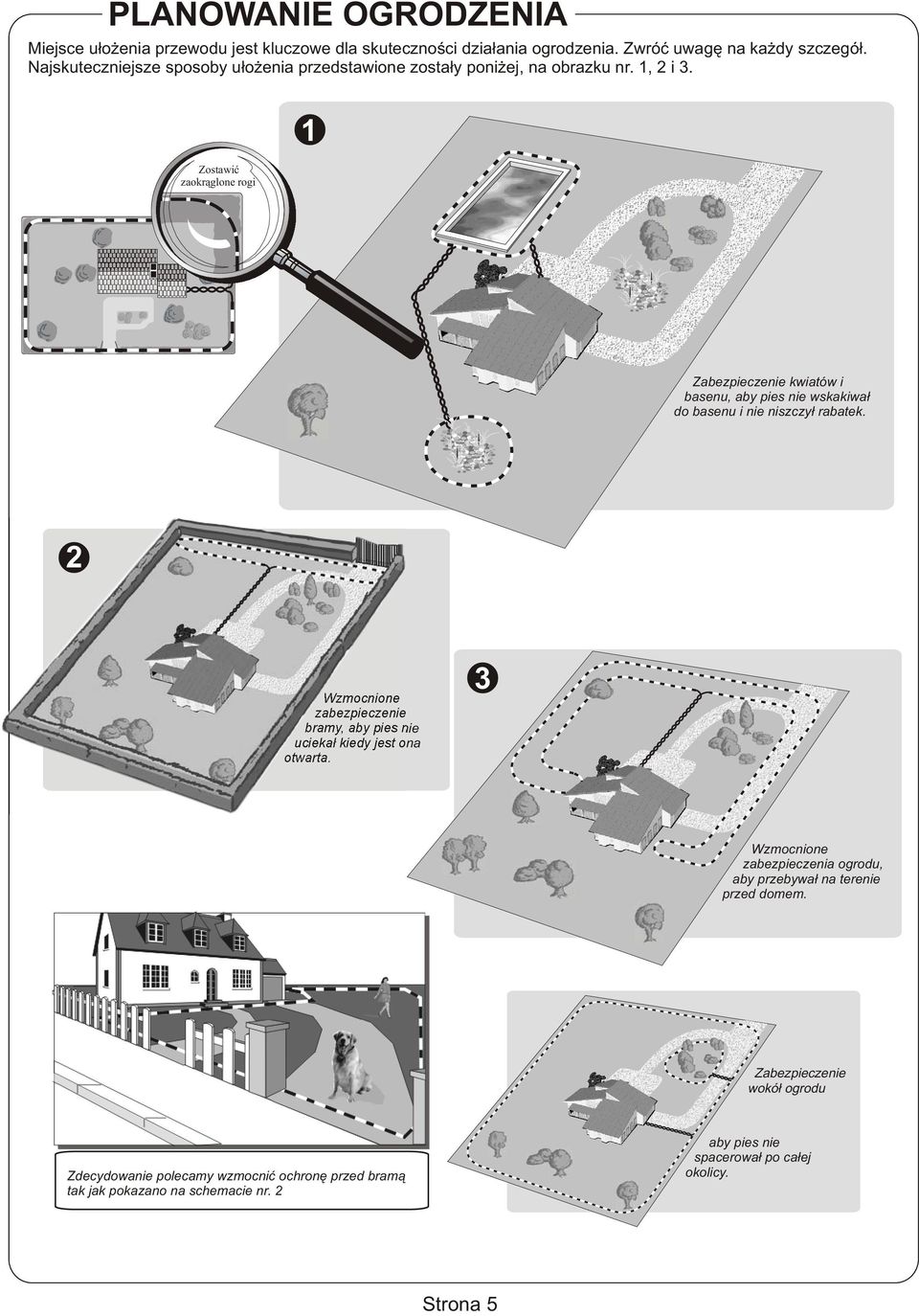 PLANOWANIE OGRODZENIA

Miejsce ułożenia przewodu jest kluczowe dla skuteczności działania ogrodzenia. Zwróć uwagę na każdy szczegół. Najskuteczniejsze sposoby ułożenia przedstawione zostały poniżej, na obrazku nr. 1, 2 i 3.

1

Zostawić zaokrąglone rogi

Zabezpieczenie kwiatów i basenu, aby pies nie wskakiwał do basenu i nie niszczył rabatek.

2

Wzmocnione zabezpieczenie bramy, aby pies nie uciekał kiedy jest ona otwarta.

3

Wzmocnione zabezpieczenia ogrodu, aby przebywał na terenie przed domem.

Zabezpieczenie wokół ogrodu

aby pies nie spacerował po całej okolicy.

Zdecydowanie polecamy wzmocnić ochronę przed bramą tak jak pokazano na schemacie nr. 2

Strona 5