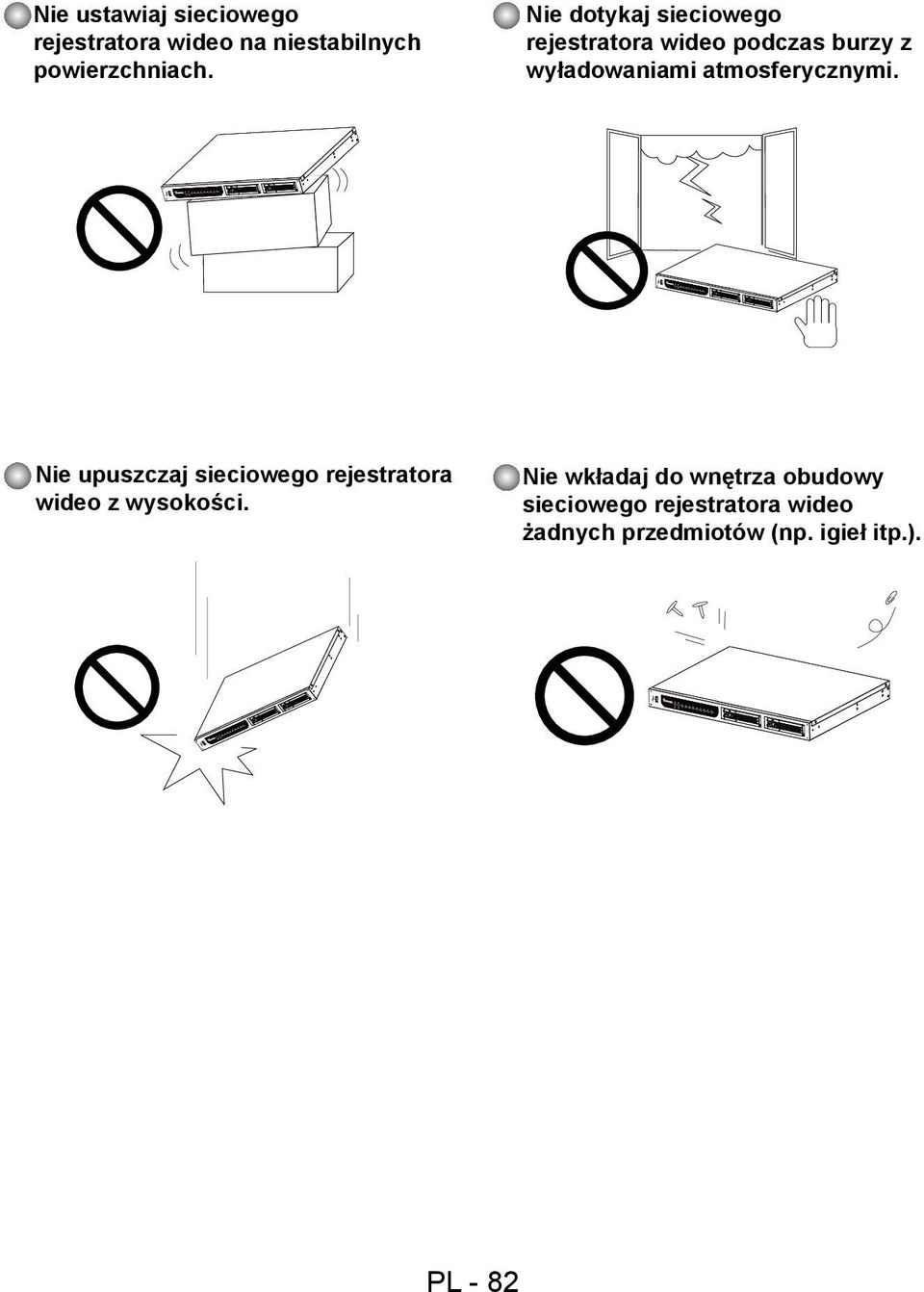 Nie ustawiaj sieciowego rejestratora wideo na niestabilnych powierzchniach.

Nie dotykaj sieciowego rejestratora wideo podczas burzy z wyładowaniami atmosferycznymi.

Nie upuszczaj sieciowego rejestratora wideo z wysokości.

Nie wkładaj do wnętrza obudowy sieciowego rejestratora wideo żadnych przedmiotów (np. igieł itp.).

PL - 82