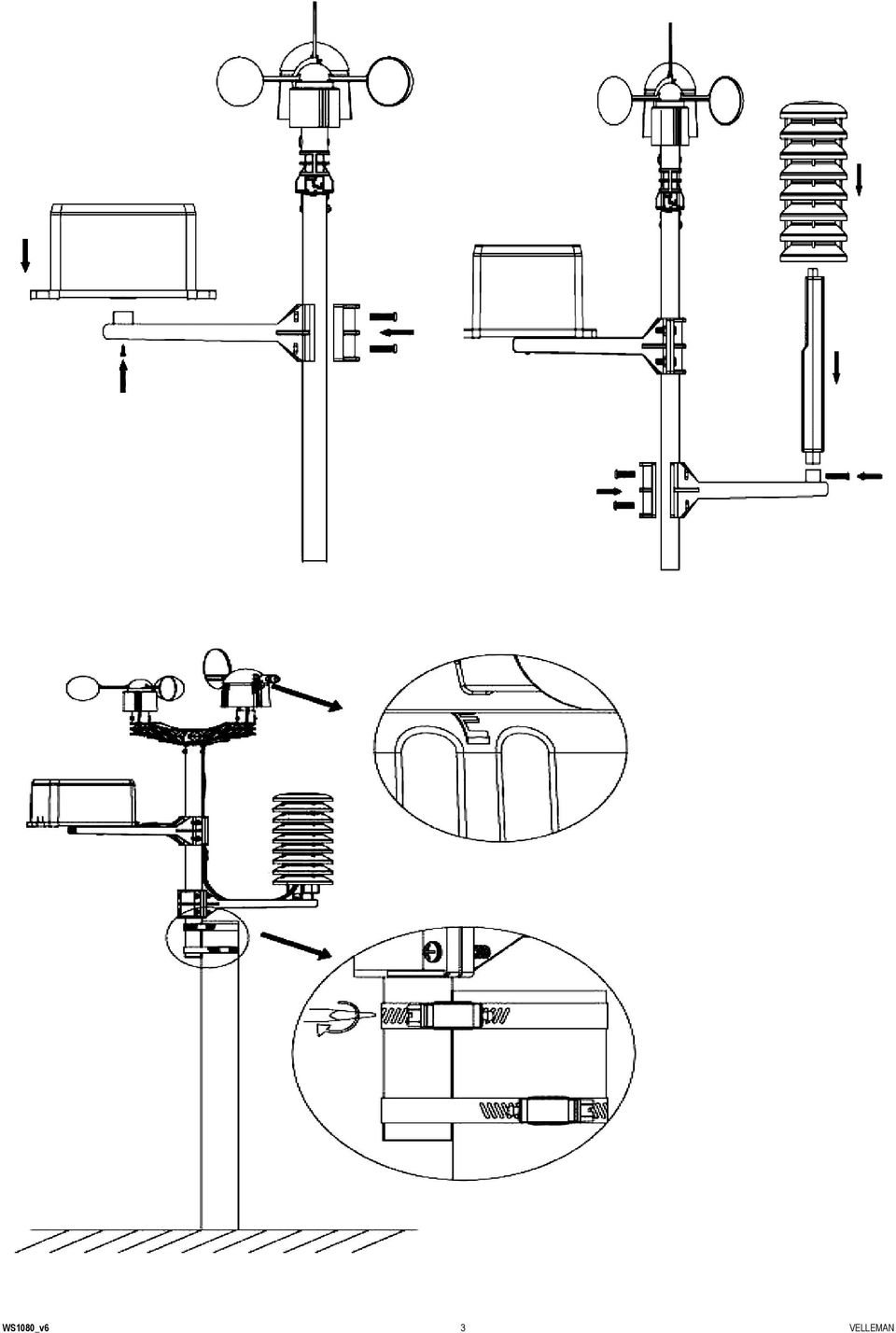 WS1080_v6

3

VELLEMAN