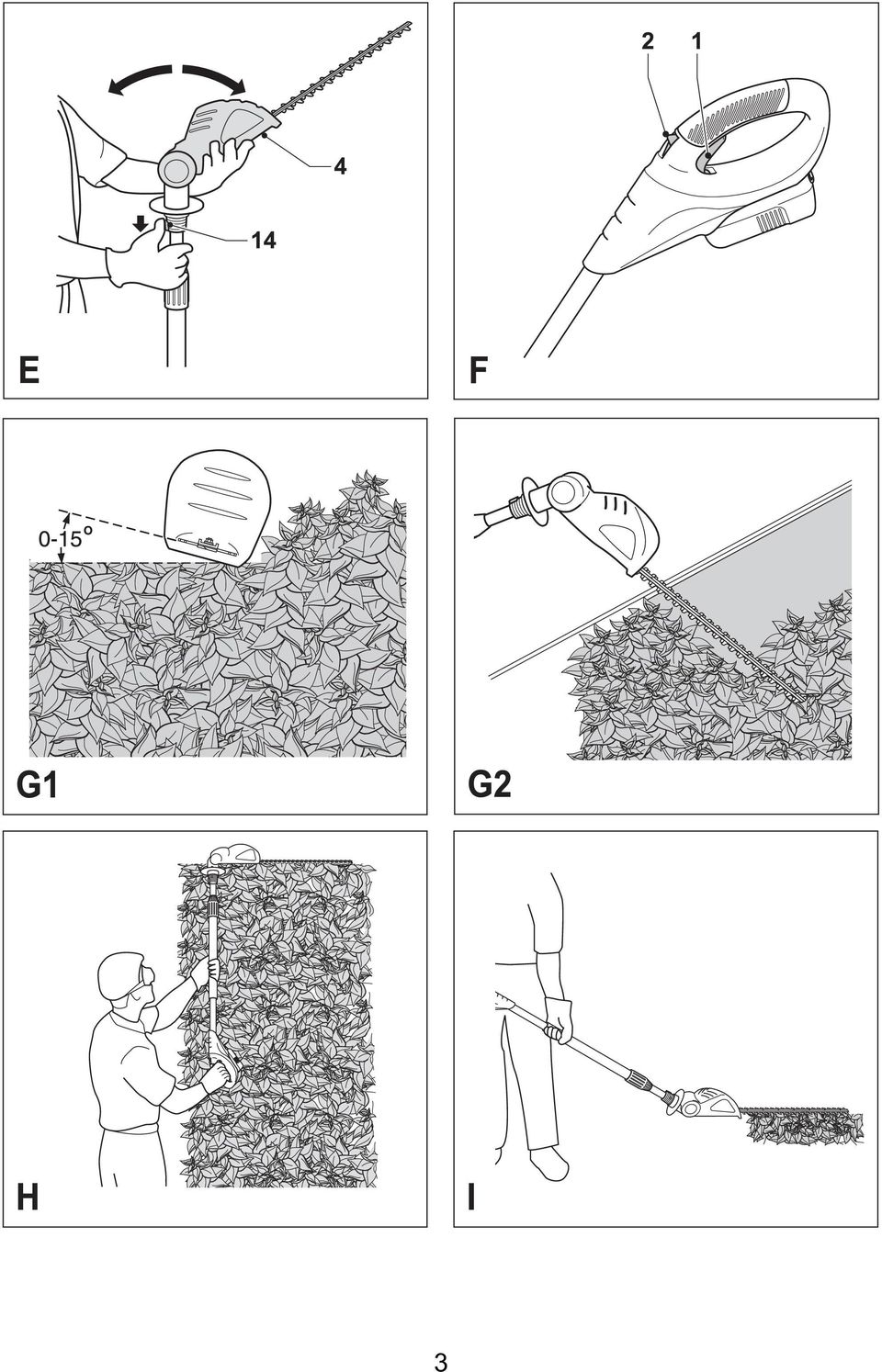 4

14

E

2 1

F

0-15°

G1

G2

H

I

3