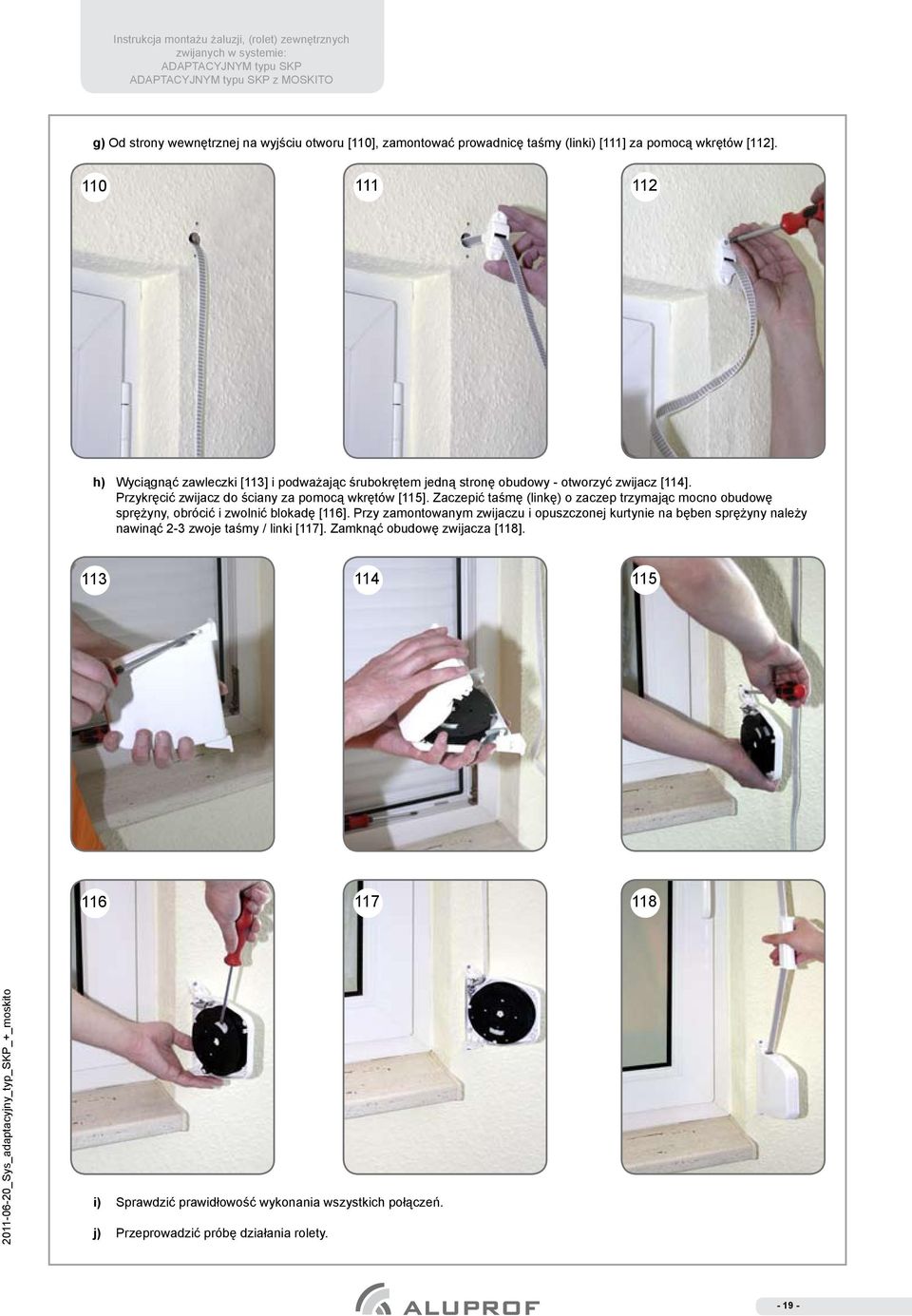 Instrukcja montażu żaluzji, (rolet) zewnętrznych zwijanych w systemie:
ADAPTACYJNYM typu SKP
ADAPTACYJNYM typu SKP z MOSKITO

g) Od strony wewnętrznej na wyjściu otworu [110], zamontować prowadnicę taśmy (linki) [111] za pomocą wkrętów [112].

110

111

112

h) Wyciągnąć zawleczki [113] i podważając śrubokrętem jedną stronę obudowy - otworzyć zwijacz [114]. Przykręcić zwijacz do ściany za pomocą wkrętów [115]. Zaczepić taśmę (linkę) o zaczep trzymając mocno obudowę sprężyny, obrócić i zwolnić blokadę [116]. Przy zamontowanym zwijaczu i opuszczonej kurtynie na bęben sprężyny należy nawinąć 2-3 zwoje taśmy / linki [117]. Zamknąć obudowę zwijacza [118].

113

114

115

116

117

118

i) Sprawdzić prawidłowość wykonania wszystkich połączeń.

j) Przeprowadzić próbę działania rolety.

2011-06-20_Sys_adaptacyjny_typ_SKP_+_moskito

ALUPROF

- 19 -