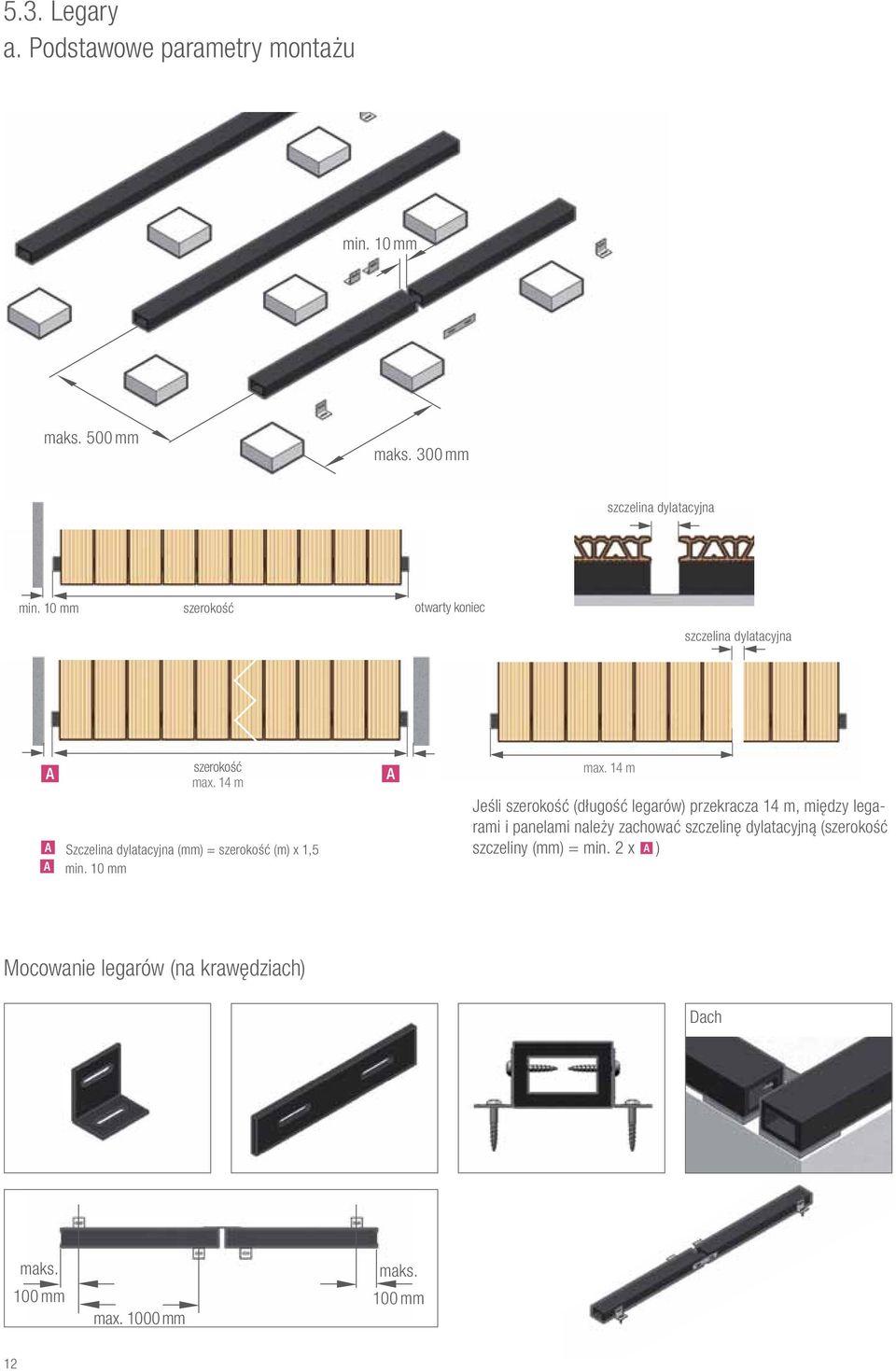 5.3. Legary
a. Podstawowe parametry montażu

min. 10 mm

maks. 500 mm

maks. 300 mm

szczelina dylatacyjna

min. 10 mm

szerokość

otwarty koniec

szczelina dylatacyjna

A

szerokość
max. 14 m

A

max. 14 m

A Szczelina dylatacyjna (mm) = szerokość (m) x 1,5
A min. 10 mm

Jeśli szerokość (długość legarów) przekracza 14 m, między legarami i panelami należy zachować szczelinę dylatacyjną (szerokość szczeliny (mm) = min. 2 x A )

Mocowanie legarów (na krawędziach)

Dach

maks.
100 mm

max. 1000 mm

maks.
100 mm

12