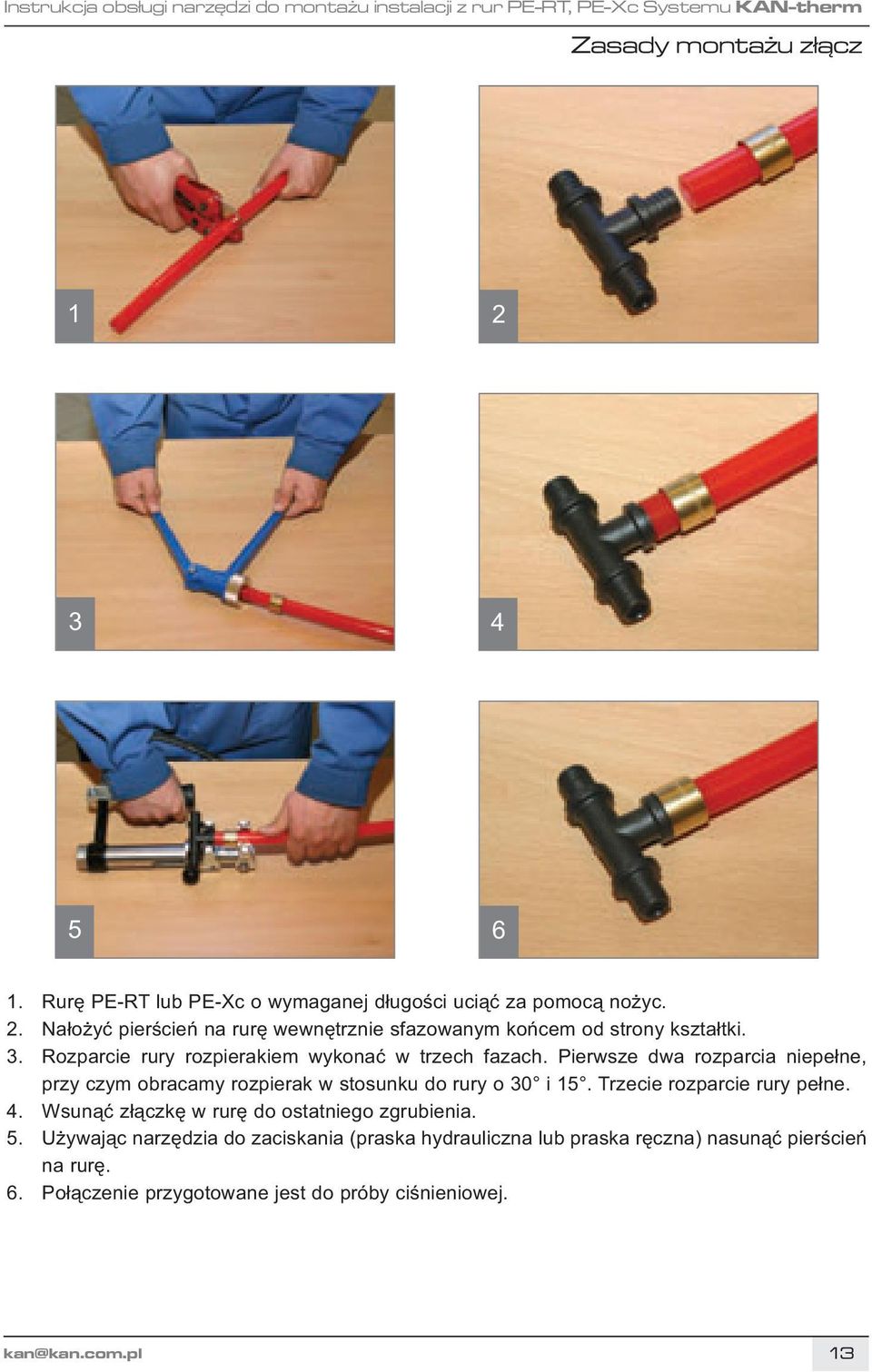 Instrukcja obsługi narzędzi do montażu instalacji z rur PE-RT, PE-Xc Systemu KAN-therm

Zasady montażu złącz

1

2

3

4

5

6

1. Rurę PE-RT lub PE-Xc o wymaganej długości uciąć za pomocą nożyc.
2. Nałożyć pierścień na rurę wewnętrznie sfazowanym końcem od strony kształtki.
3. Rozparcie rury rozpierakiem wykonać w trzech fazach. Pierwsze dwa rozparcia niepełne, przy czym obracamy rozpierak w stosunku do rury o 30° i 15°. Trzecie rozparcie rury pełne.
4. Wsunąć złączkę w rurę do ostatniego zgrubienia.
5. Używając narzędzia do zaciskania (praska hydrauliczna lub praska ręczna) nasunąć pierścień na rurę.
6. Połączenie przygotowane jest do próby ciśnieniowej.

kan@kan.com.pl

13