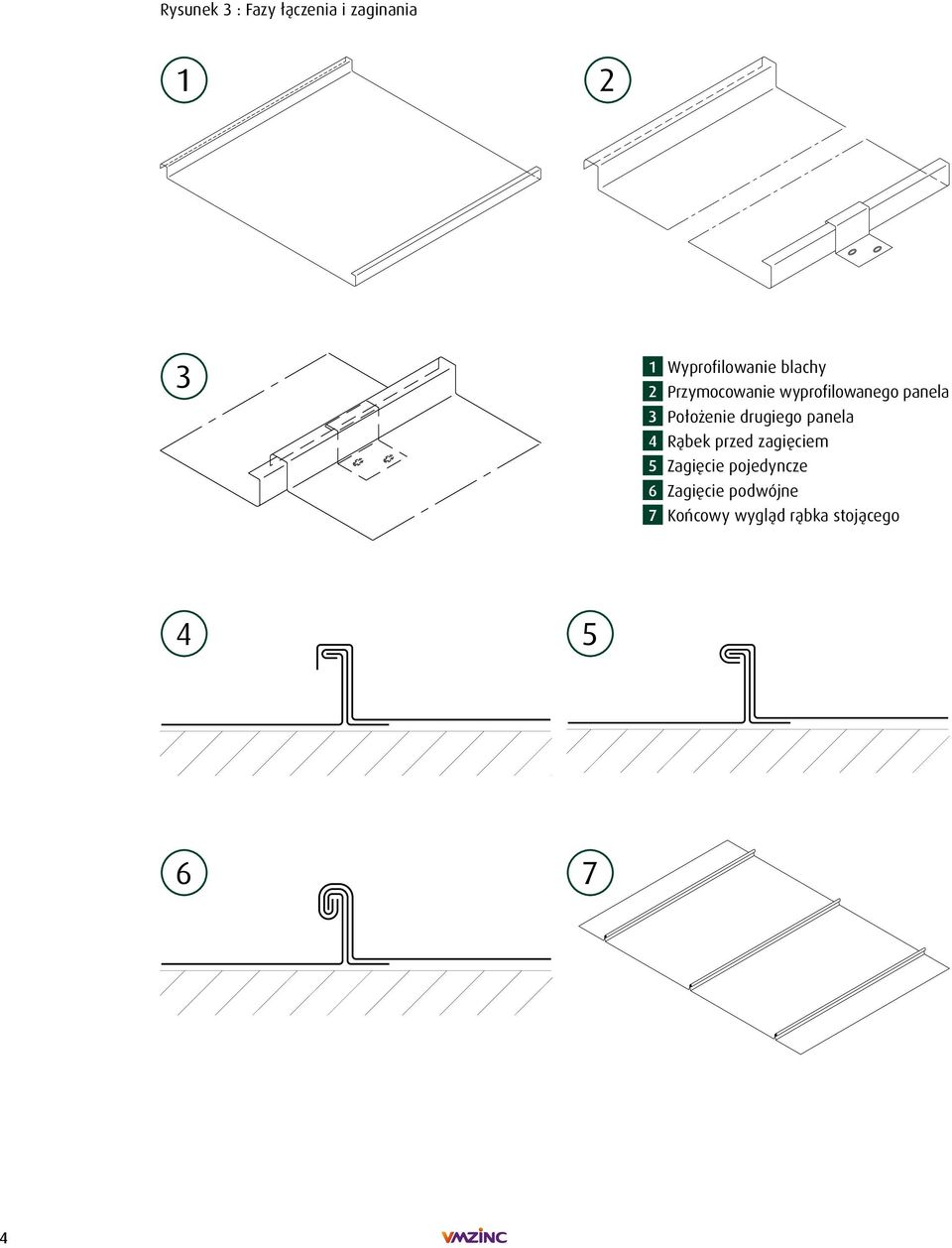 Rysunek 3 : Fazy łączenia i zaginania

1

2

3

1 Wyprofilowanie blachy
2 Przymocowanie wyprofilowanego panela
3 Położenie drugiego panela
4 Rąbek przed zagięciem
5 Zagięcie pojedyncze
6 Zagięcie podwójne
7 Końcowy wygląd rąbka stojącego

4

5

6

7

4

VMZINC