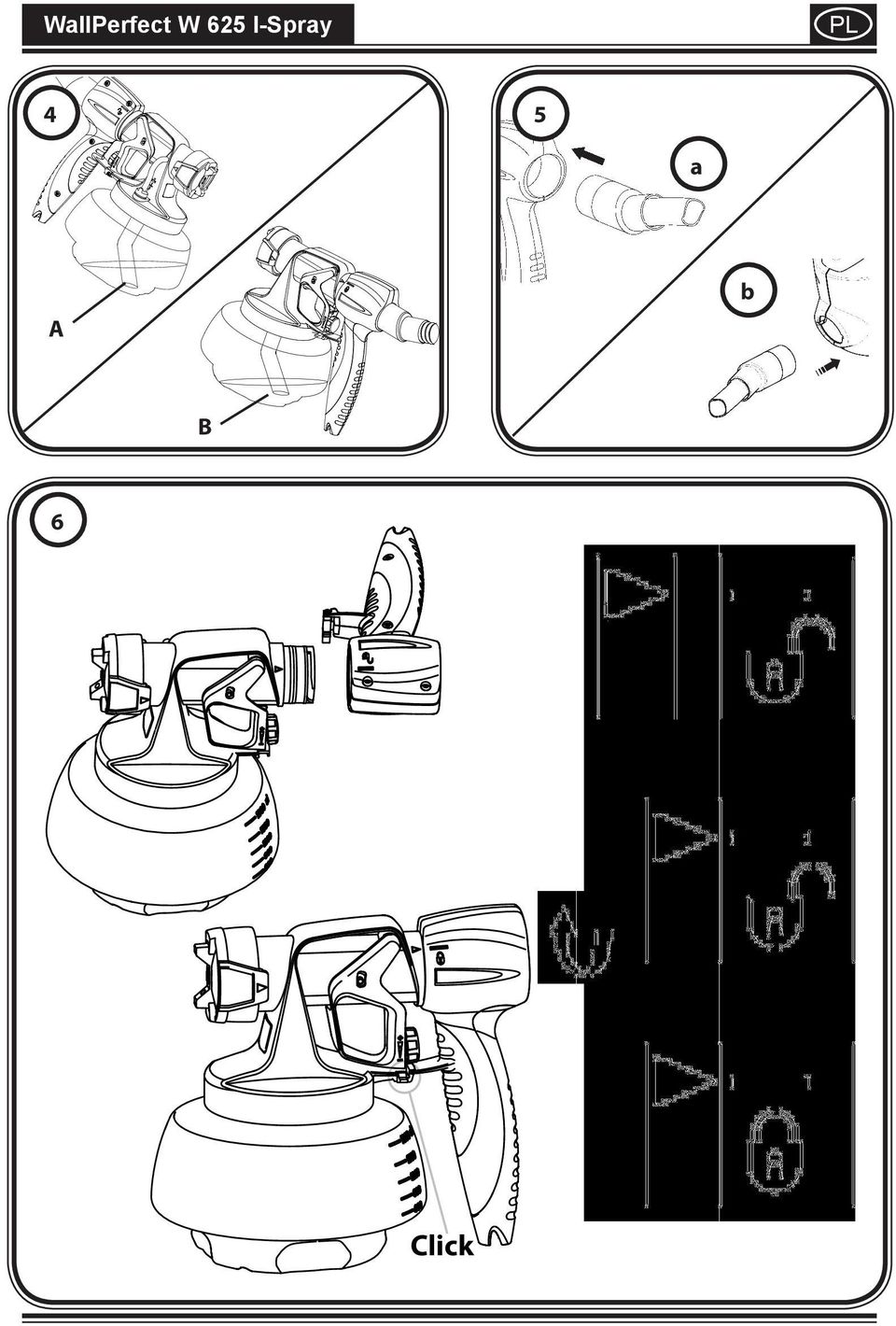 WallPerfect W 625 I-Spray

PL

4

A

B

5

a

b

6

Click