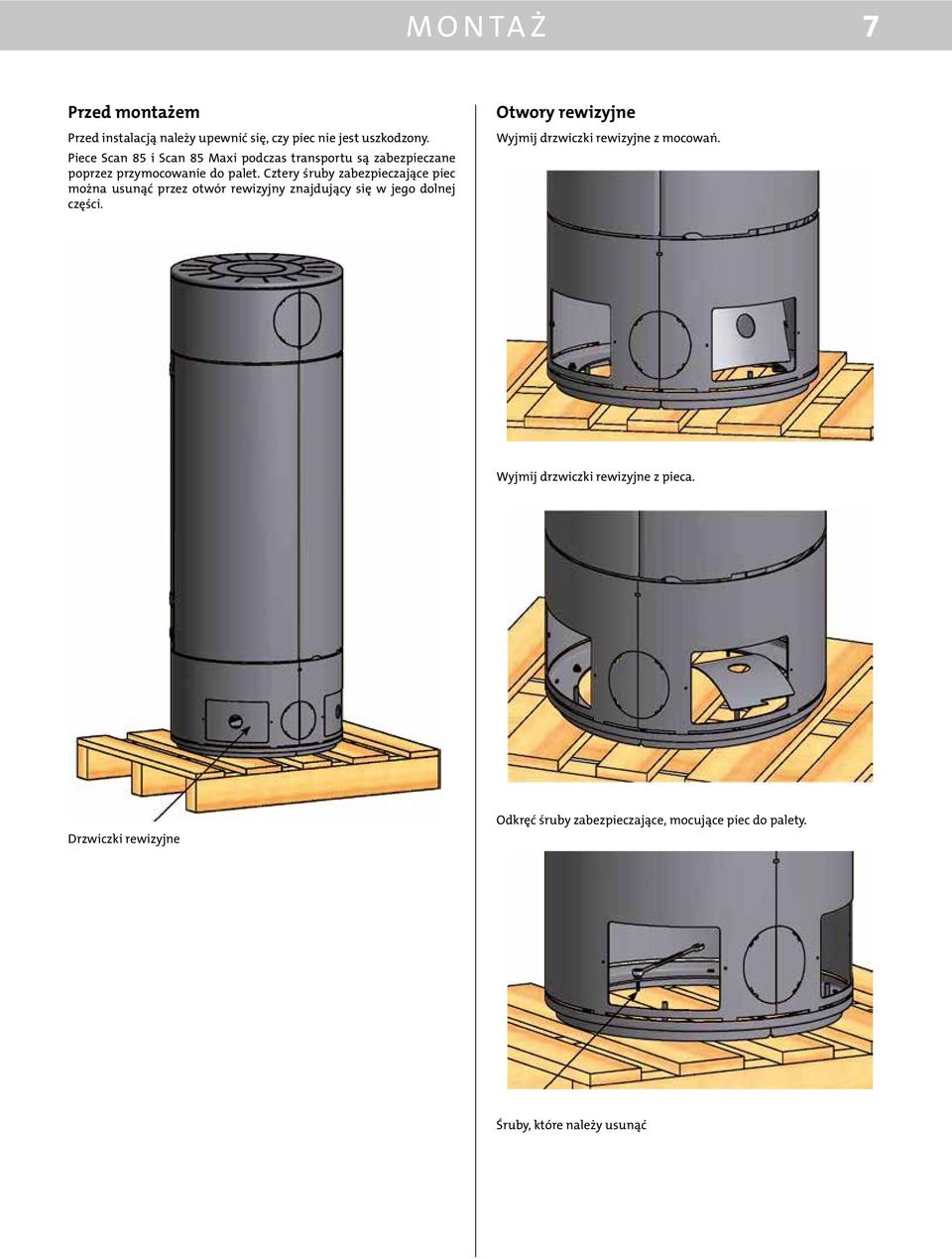 MONTAŻ 7

Przed montażem

Przed instalacją należy upewnić się, czy piec nie jest uszkodzony. Piece Scan 85 i Scan 85 Maxi podczas transportu są zabezpieczane poprzez przymocowanie do palet. Cztery śruby zabezpieczające piec można usunąć przez otwór rewizyjny znajdujący się w jego dolnej części.

Drzwiczki rewizyjne

Otwory rewizyjne

Wyjmij drzwiczki rewizyjne z mocowań.

Wyjmij drzwiczki rewizyjne z pieca.

Odkręć śruby zabezpieczające, mocujące piec do palety.

Śruby, które należy usunąć