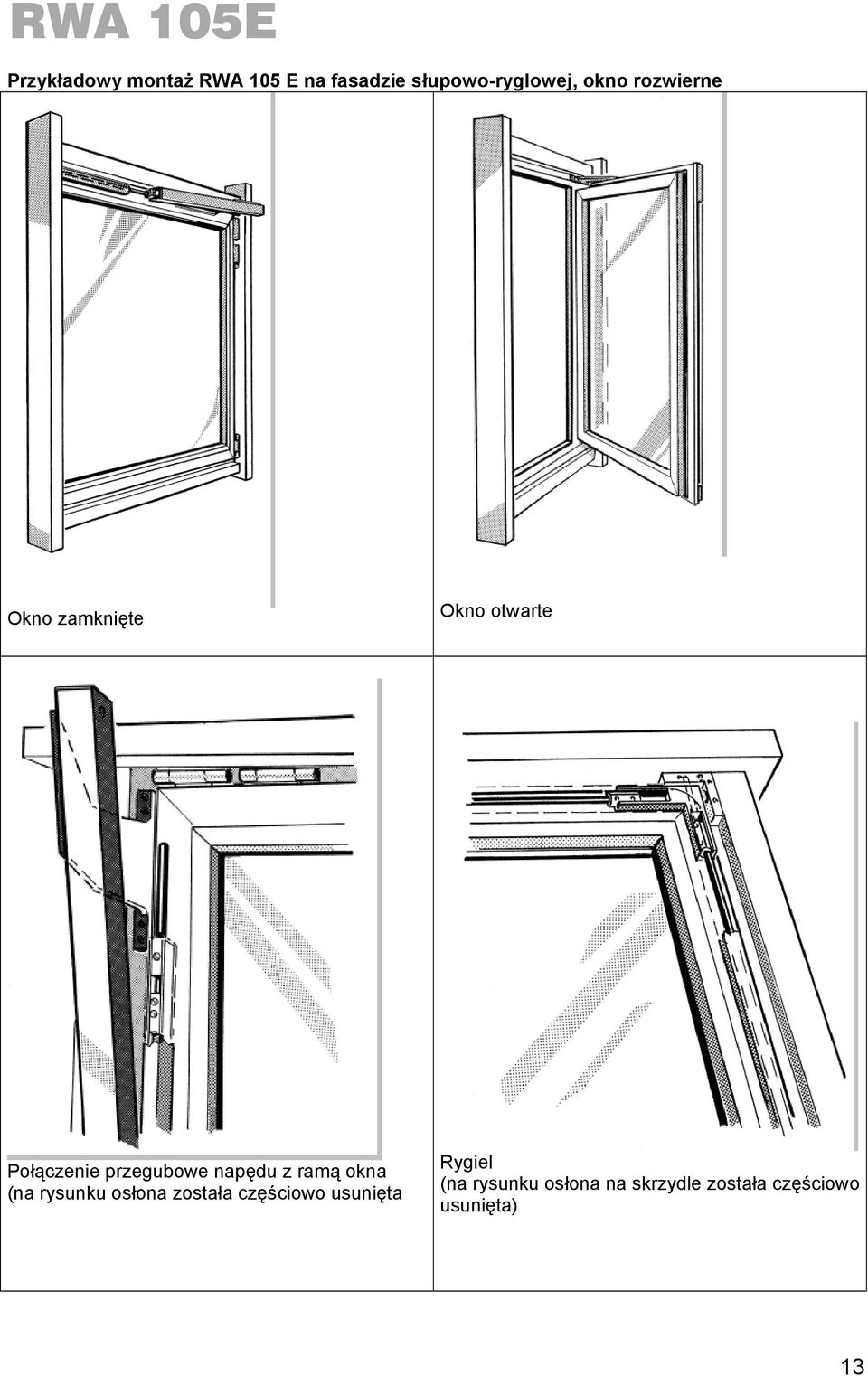 RWA 105E

Przykładowy montaż RWA 105 E na fasadzie słupowo-ryglowej, okno rozwierne

Okno zamknięte

Okno otwarte

Połączenie przegubowe napędu z ramą okna (na rysunku osłona została częściowo usunięta

Rygiel
(na rysunku osłona na skrzydle została częściowo usunięta)

13