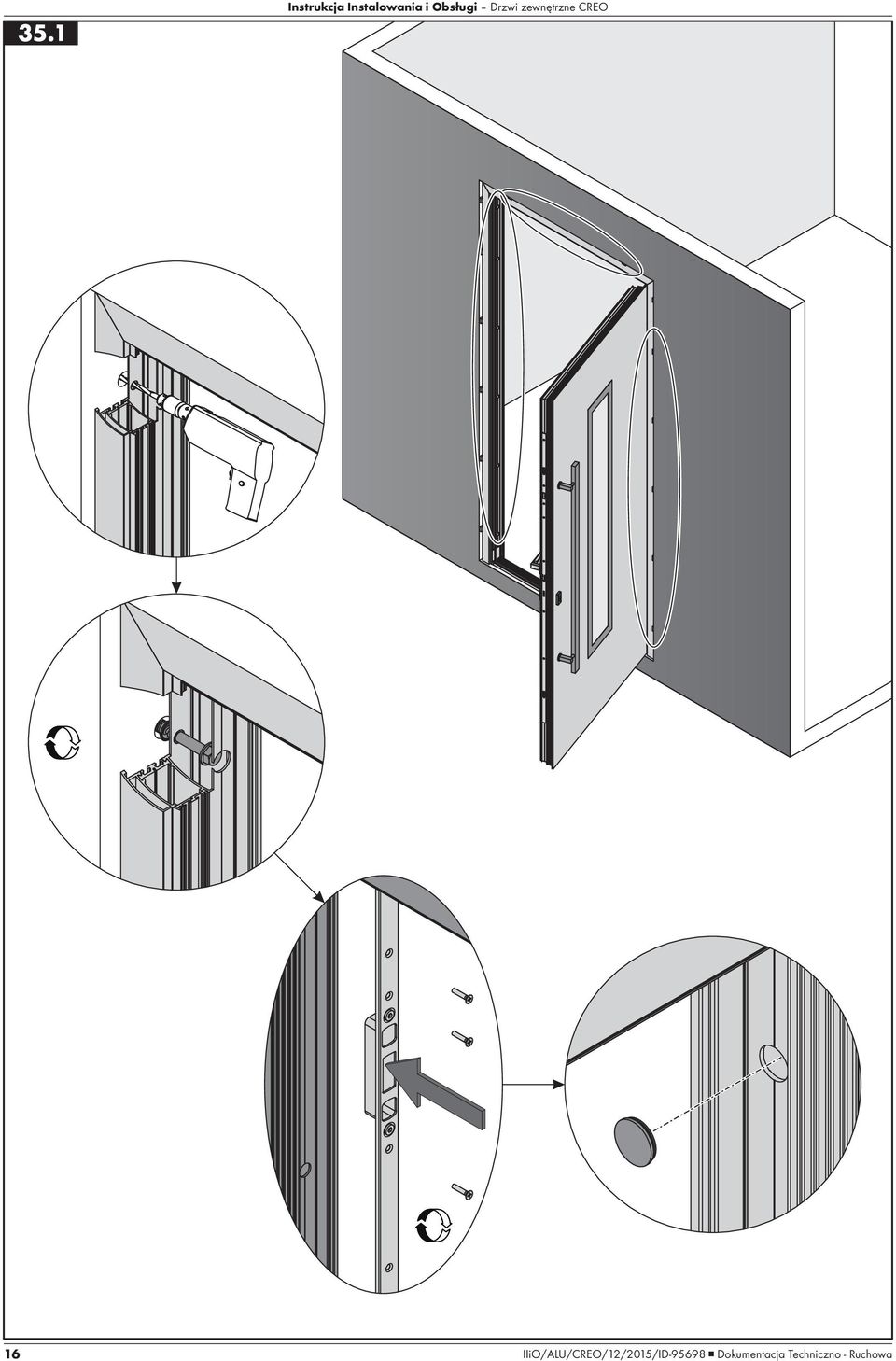 35.1

Instrukcja Instalowania i Obsługi – Drzwi zewnętrzne CREO

16

IIiO/ALU/CREO/12/2015/ID-95698 ■ Dokumentacja Techniczno - Ruchowa