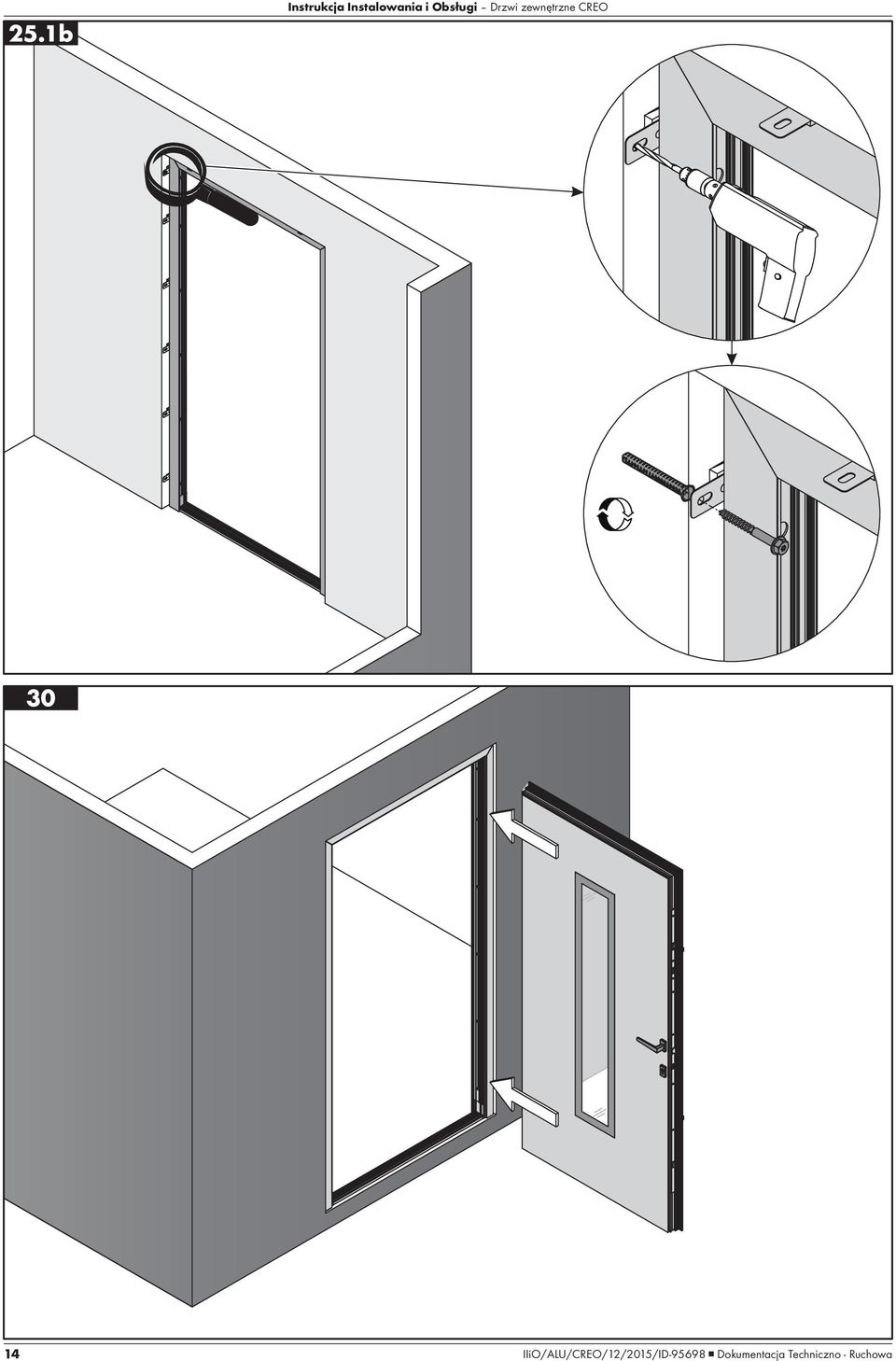 Instrukcja Instalowania i Obsługi – Drzwi zewnętrzne CREO

25.1b

30

14

IIiO/ALU/CREO/12/2015/ID-95698 ■ Dokumentacja Techniczno - Ruchowa