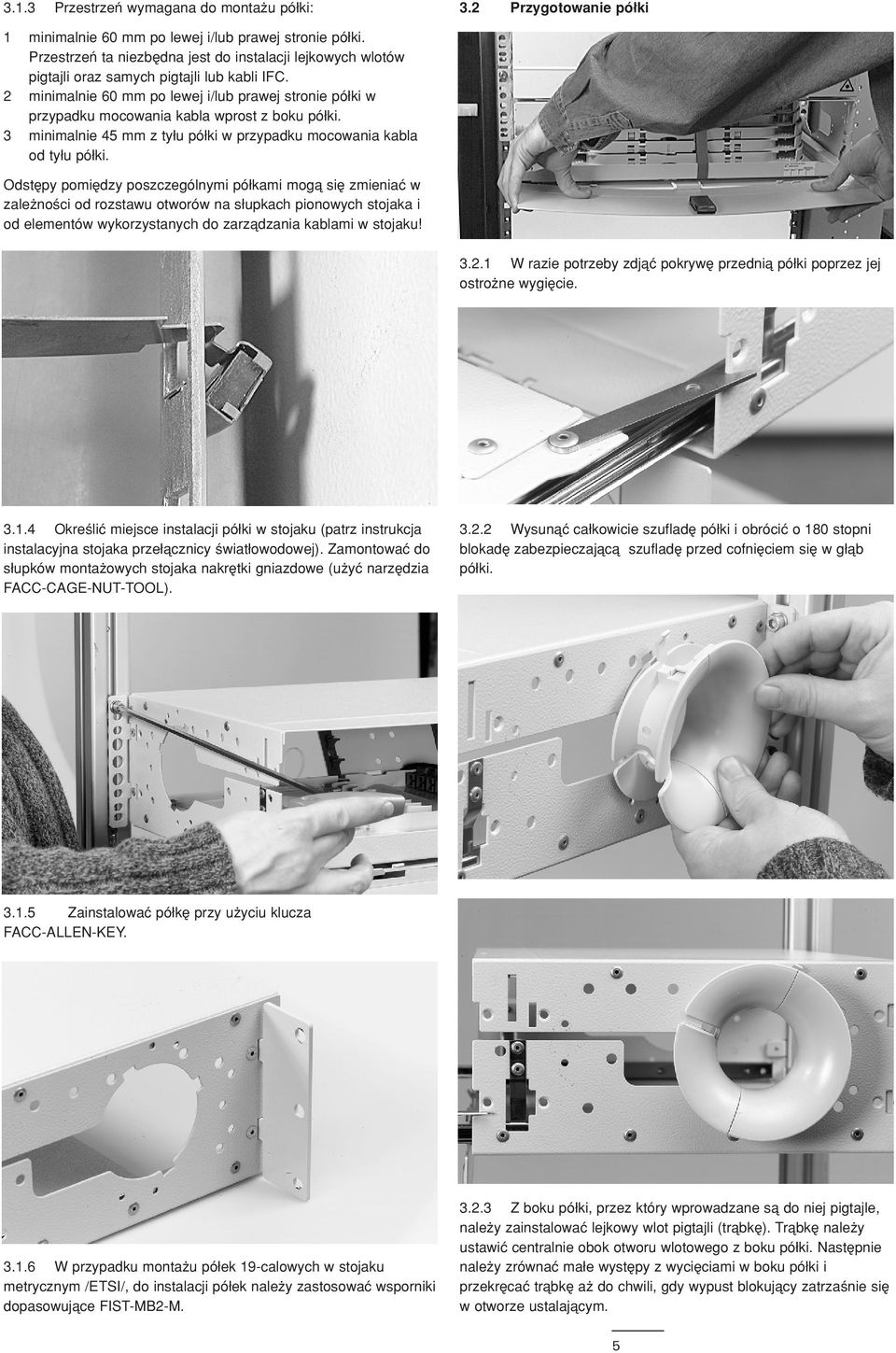 3.1.3 Przestrzeń wymagana do montażu półki:

1 minimalnie 60 mm po lewej i/lub prawej stronie półki. Przestrzeń ta niezbędna jest do instalacji lejkowych wlotów pigtajli oraz samych pigtajli lub kabli IFC.
2 minimalnie 60 mm po lewej i/lub prawej stronie półki w przypadku mocowania kabla wprost z boku półki.
3 minimalnie 45 mm z tyłu półki w przypadku mocowania kabla od tyłu półki.

Odstępy pomiędzy poszczególnymi półkami mogą się zmieniać w zależności od rozstawu otworów na słupkach pionowych stojaka i od elementów wykorzystanych do zarządzania kablami w stojaku!

3.1.4 Określić miejsce instalacji półki w stojaku (patrz instrukcja instalacyjna stojaka przełącznicy światłowodowej). Zamontować do słupków montażowych stojaka nakrętki gniazdowe (użyć narzędzia FACC-CAGE-NUT-TOOL).

3.1.5 Zainstalować półkę przy użyciu klucza FACC-ALLEN-KEY.

3.1.6 W przypadku montażu półek 19-calowych w stojaku metrycznym /ETSI/, do instalacji półek należy zastosować wsporniki dopasowujące FIST-MB2-M.

3.2 Przygotowanie półki

3.2.1 W razie potrzeby zdjąć pokrywę przednią półki poprzez jej ostrożne wygięcie.

3.2.2 Wysunąć całkowicie szufladę półki i obrócić o 180 stopni blokadę zabezpieczającą szufladę przed cofnięciem się w głąb półki.

3.2.3 Z boku półki, przez który wprowadzane są do niej pigtajle, należy zainstalować lejkowy wlot pigtajli (trąbkę). Trąbkę należy ustawić centralnie obok otworu wlotowego z boku półki. Następnie należy zrównać małe występy z wycięciami w boku półki i przekręcać trąbkę aż do chwili, gdy wypust blokujący zatrzaśnie się w otworze ustalającym.

5