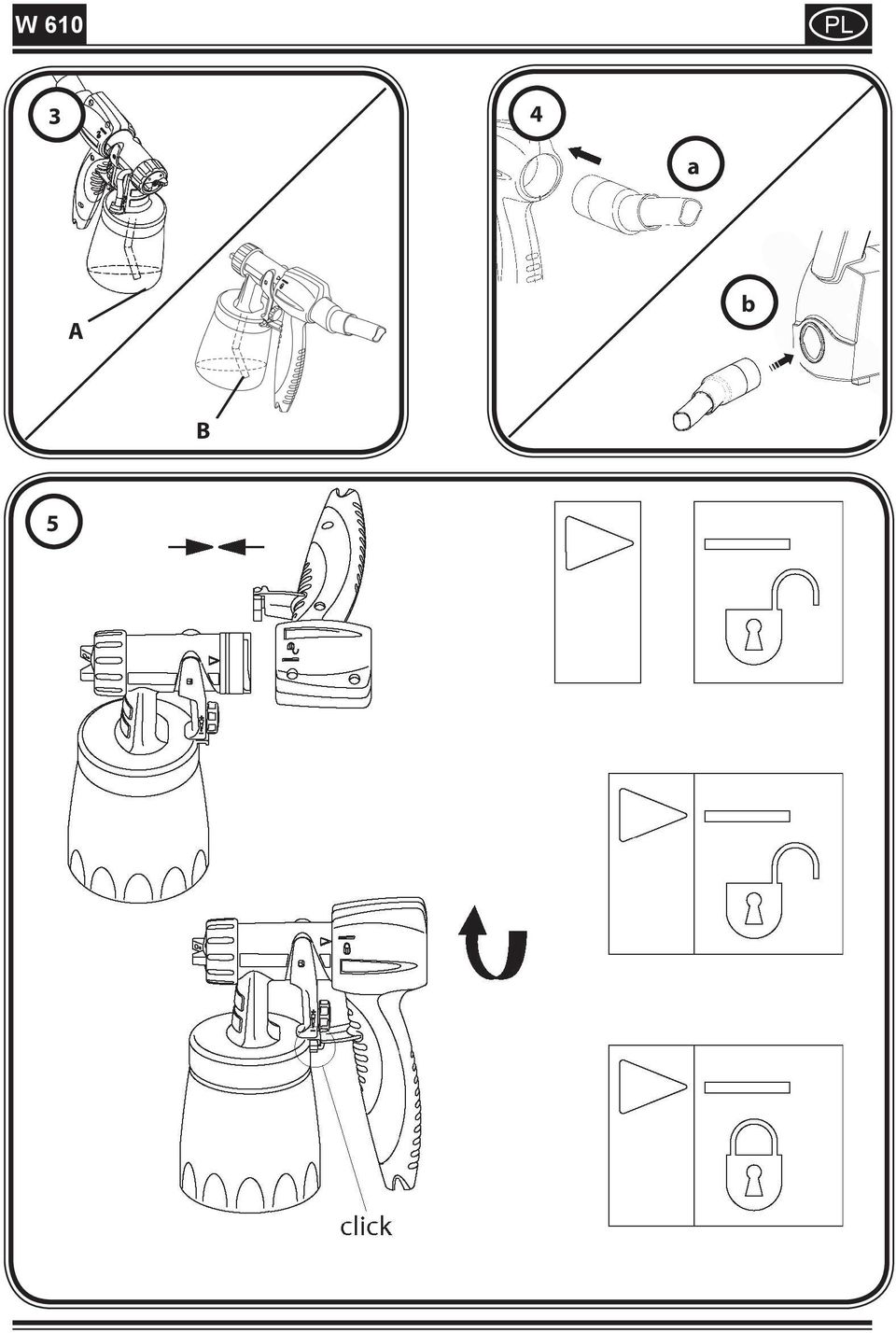 W 610

PL

3

A

B

4

a

b

5

click