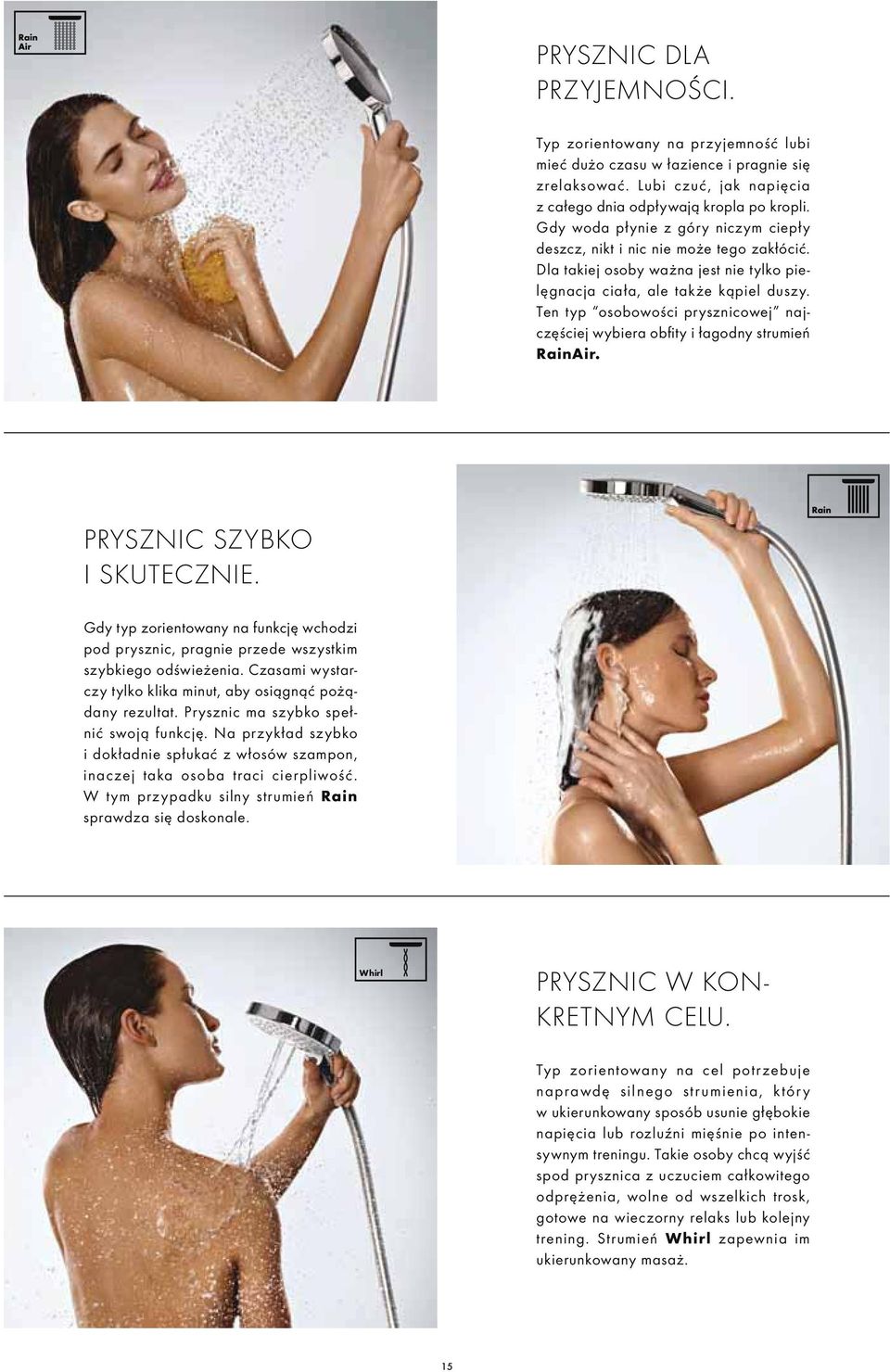 Rain Air

PRYSZNIC DLA PRZYJEMNOŚCI.

Typ zorientowany na przyjemność lubi mieć dużo czasu w łazience i pragnie się zrelaksować. Lubi czuć, jak napięcia z całego dnia odpływają kropla po kropli. Gdy woda płynie z góry niczym ciepły deszcz, nikt i nic nie może tego zakłócić. Dla takiej osoby ważna jest nie tylko pielęgnacja ciała, ale także kąpiel duszy. Ten typ "osobowości prysznicowej" najczęściej wybiera obfity i łagodny strumień RainAir.

Rain

PRYSZNIC SZYBKO I SKUTECZNIE.

Gdy typ zorientowany na funkcję wchodzi pod prysznic, pragnie przede wszystkim szybkiego odświeżenia. Czasami wystarczy tylko klika minut, aby osiągnąć pożądany rezultat. Prysznic ma szybko spełnić swoją funkcję. Na przykład szybko i dokładnie spłukać z włosów szampon, inaczej taka osoba traci cierpliwość. W tym przypadku silny strumień Rain sprawdza się doskonale.

Whirl

PRYSZNIC W KONKRETNYM CELU.

Typ zorientowany na cel potrzebuje naprawdę silnego strumienia, który w ukierunkowany sposób usunie głębokie napięcia lub rozluźni mięśnie po intensywnym treningu. Takie osoby chcą wyjść spod prysznica z uczuciem całkowitego odprężenia, wolne od wszelkich trosk, gotowe na wieczorny relaks lub kolejny trening. Strumień Whirl zapewnia im ukierunkowany masaż.

15