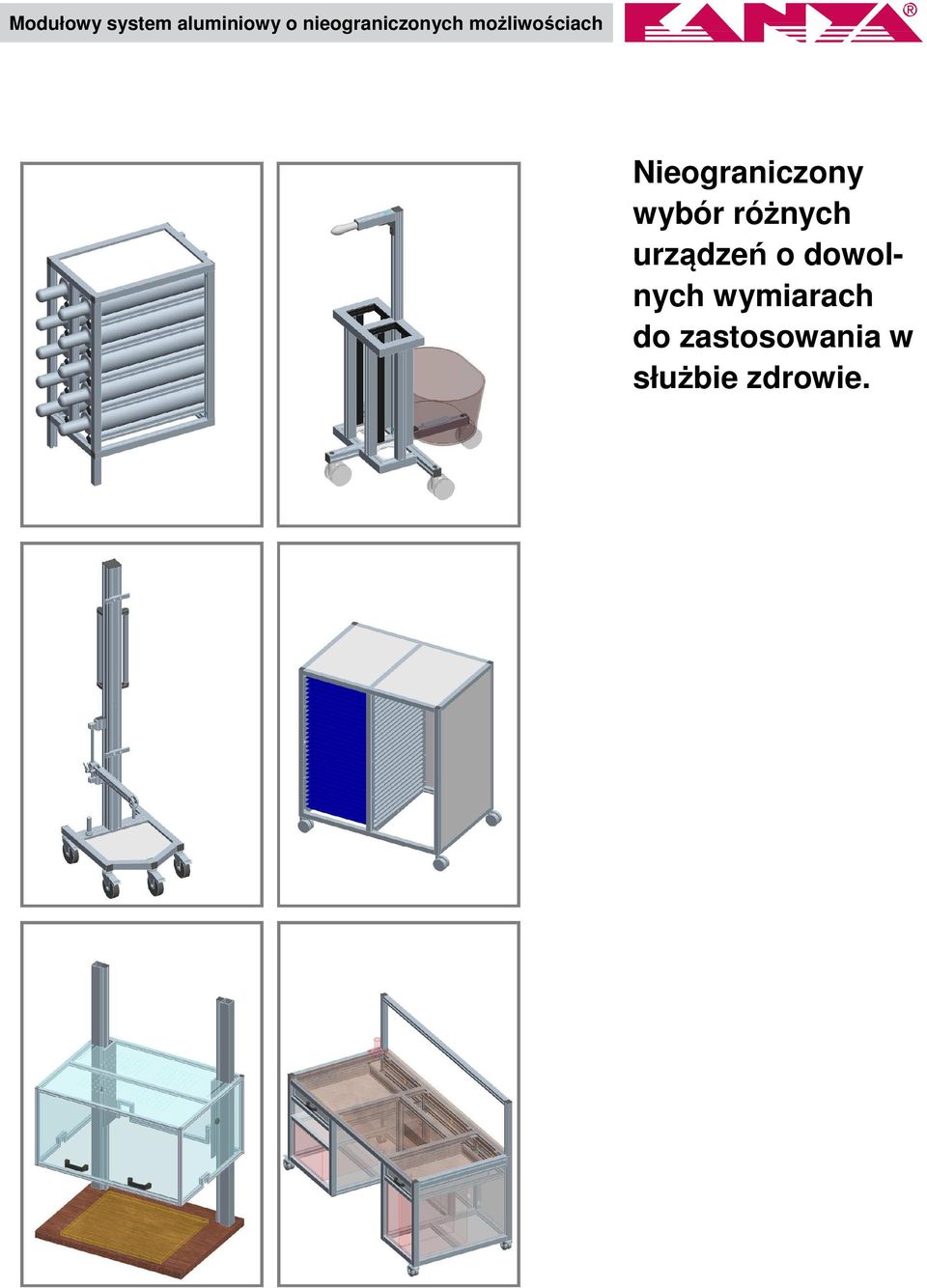 Modułowy system aluminiowy o nieograniczonych możliwościach

KANYA®

Nieograniczony wybór różnych urządzeń o dowolnych wymiarach do zastosowania w służbie zdrowie.