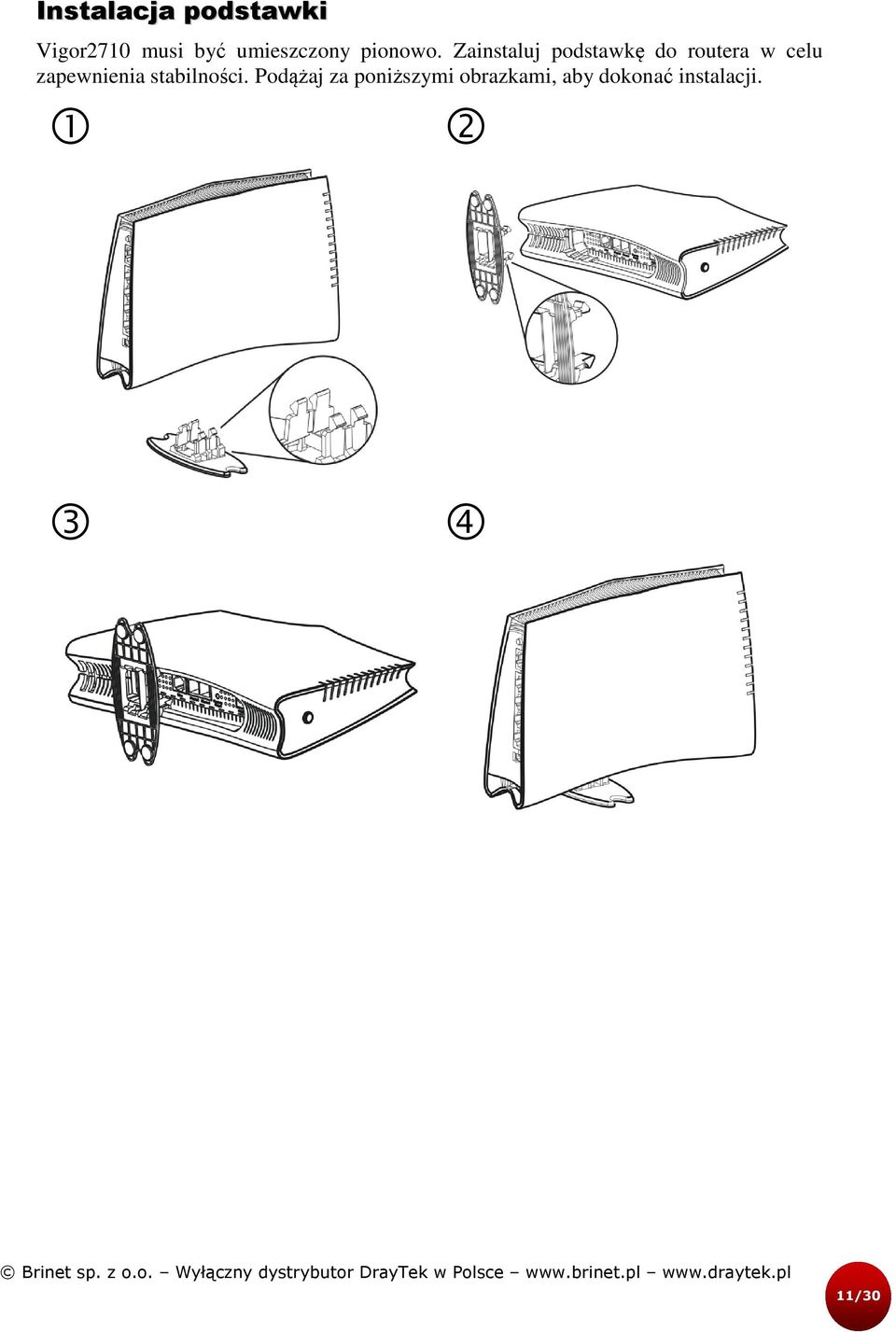 Instalacja podstawki

Vigor2710 musi być umieszczony pionowo. Zainstaluj podstawkę do routera w celu zapewnienia stabilności. Podążaj za poniższymi obrazkami, aby dokonać instalacji.

①

②

③

④

© Brinet sp. z o.o. – Wyłączny dystrybutor DrayTek w Polsce – www.brinet.pl – www.draytek.pl

11/30