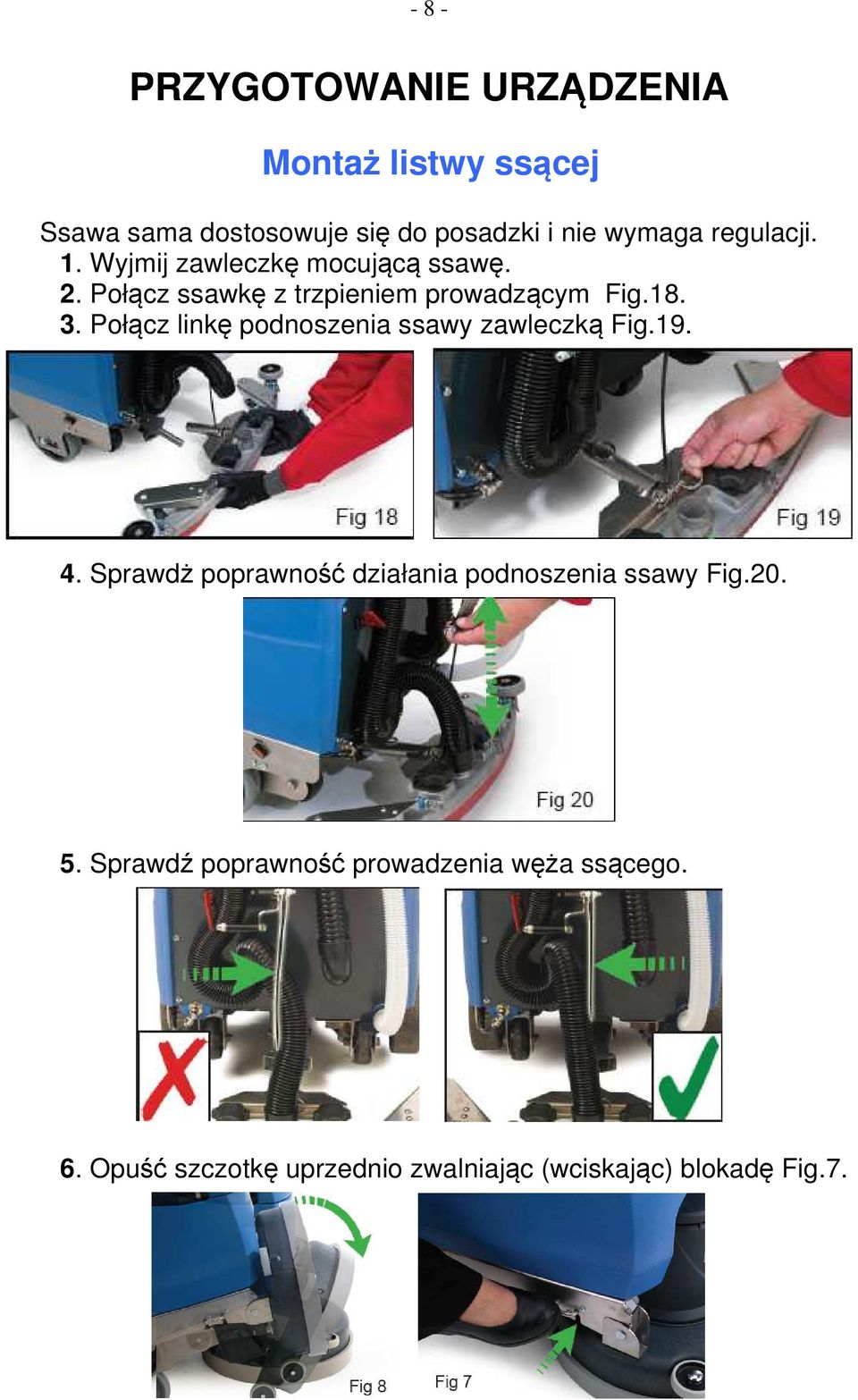 - 8 -

PRZYGOTOWANIE URZĄDZENIA

Montaż listwy ssącej

Ssawa sama dostosowuje się do posadzki i nie wymaga regulacji.
1. Wyjmij zawleczkę mocującą ssawę.
2. Połącz ssawkę z trzpieniem prowadzącym Fig.18.
3. Połącz linkę podnoszenia ssawy zawleczką Fig.19.

Fig 18

Fig 19

4. Sprawdż poprawność działania podnoszenia ssawy Fig.20.

Fig 20

5. Sprawdź poprawność prowadzenia węża ssącego.

6. Opuść szczotkę uprzednio zwalniając (wciskając) blokadę Fig.7.

Fig 8

Fig 7