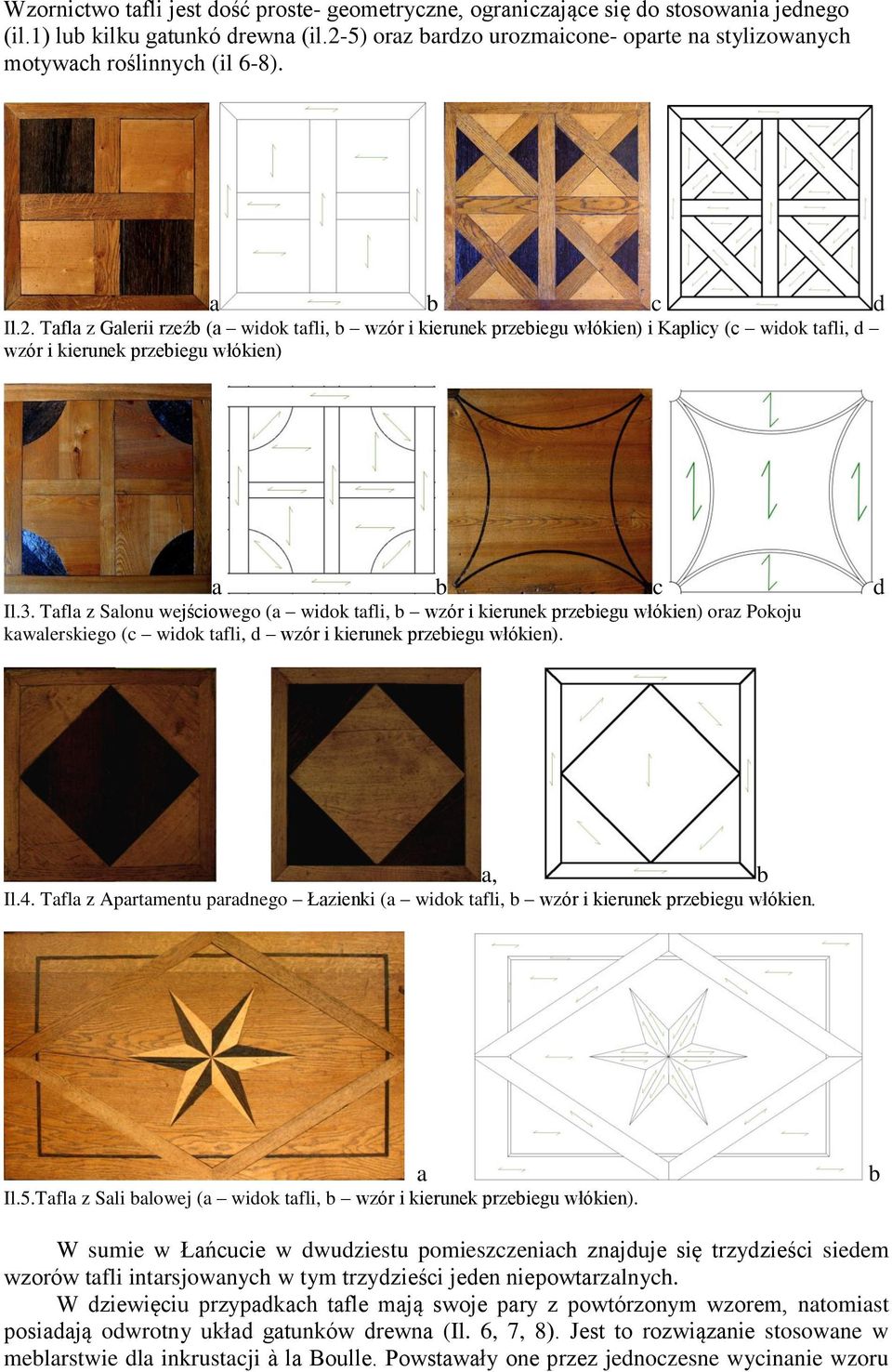 Wzornictwo tafli jest dość proste- geometryczne, ograniczające się do stosowania jednego (il.1) lub kilku gatunkó drewna (il.2-5) oraz bardzo urozmaicone- oparte na stylizowanych motywach roślinnych (il 6-8).

a b c d

Il.2. Tafla z Galerii rzeźb (a – widok tafli, b – wzór i kierunek przebiegu włókien) i Kaplicy (c – widok tafli, d – wzór i kierunek przebiegu włókien)

a b c d

Il.3. Tafla z Salonu wejściowego (a – widok tafli, b – wzór i kierunek przebiegu włókien) oraz Pokoju kawalerskiego (c – widok tafli, d – wzór i kierunek przebiegu włókien).

a, b

Il.4. Tafla z Apartamentu paradnego – Łazienki (a – widok tafli, b – wzór i kierunek przebiegu włókien.

a b

Il.5.Tafla z Sali balowej (a – widok tafli, b – wzór i kierunek przebiegu włókien).

W sumie w Łańcucie w dwudziestu pomieszczeniach znajduje się trzydzieści siedem wzorów tafli intarsjowanych w tym trzydzieści jeden niepowtarzalnych.

W dziewięciu przypadkach tafle mają swoje pary z powtórzonym wzorem, natomiast posiadają odwrotny układ gatunków drewna (Il. 6, 7, 8). Jest to rozwiązanie stosowane w meblarstwie dla inkrustacji à la Boulle. Powstawały one przez jednoczesne wycinanie wzoru