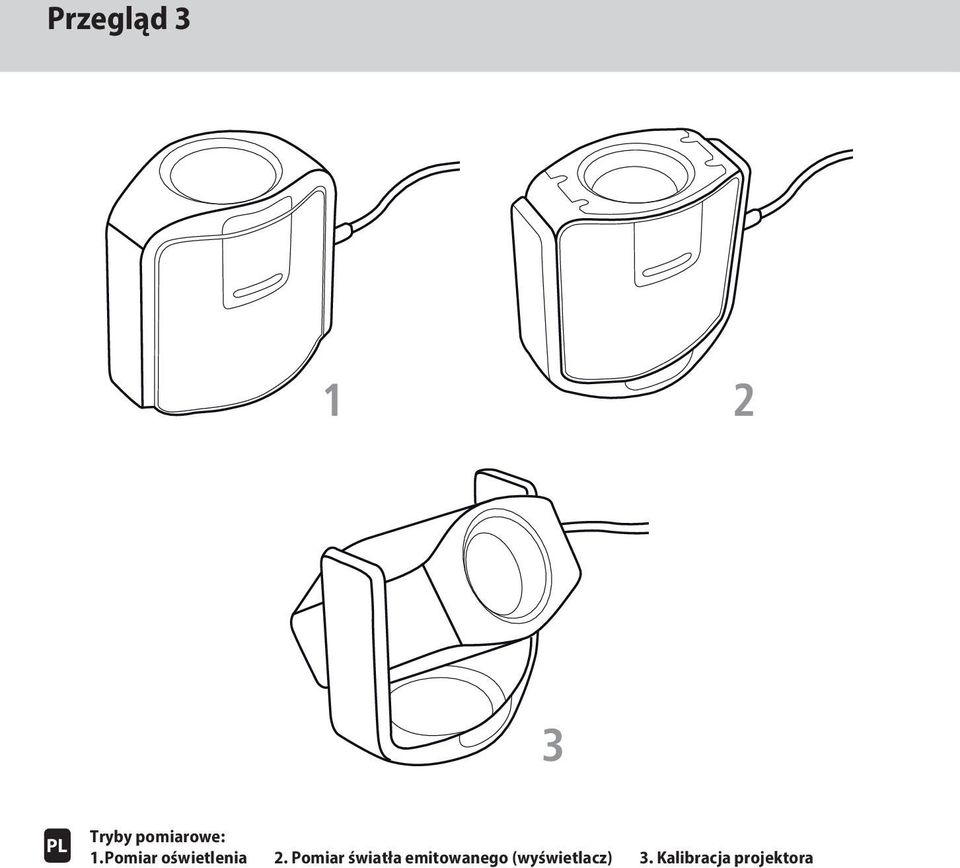 Przegląd 3

1

2

3

PL

Tryby pomiarowe:
1.Pomiar oświetlenia 2. Pomiar światła emitowanego (wyświetlacz) 3. Kalibracja projektora