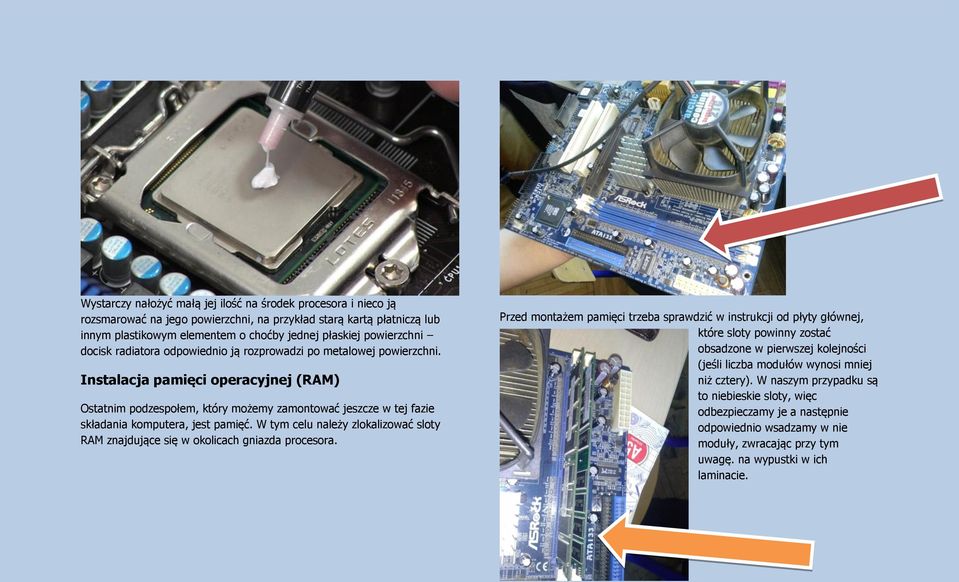 Wystarczy nałożyć małą jej ilość na środek procesora i nieco ją rozsmarować na jego powierzchni, na przykład starą kartą płatniczą lub innym plastikowym elementem o choćby jednej płaskiej powierzchni – docisk radiatora odpowiednio ją rozprowadzi po metalowej powierzchni.

Instalacja pamięci operacyjnej (RAM)

Ostatnim podzespołem, który możemy zamontować jeszcze w tej fazie składania komputera, jest pamięć. W tym celu należy zlokalizować sloty RAM znajdujące się w okolicach gniazda procesora.

Przed montażem pamięci trzeba sprawdzić w instrukcji od płyty głównej, które sloty powinny zostać obsadzone w pierwszej kolejności (jeśli liczba modułów wynosi mniej niż cztery). W naszym przypadku są to niebieskie sloty, więc odbezpieczamy je a następnie odpowiednio wsadzamy w nie moduły, zwracając przy tym uwagę. na wypustki w ich laminacie.