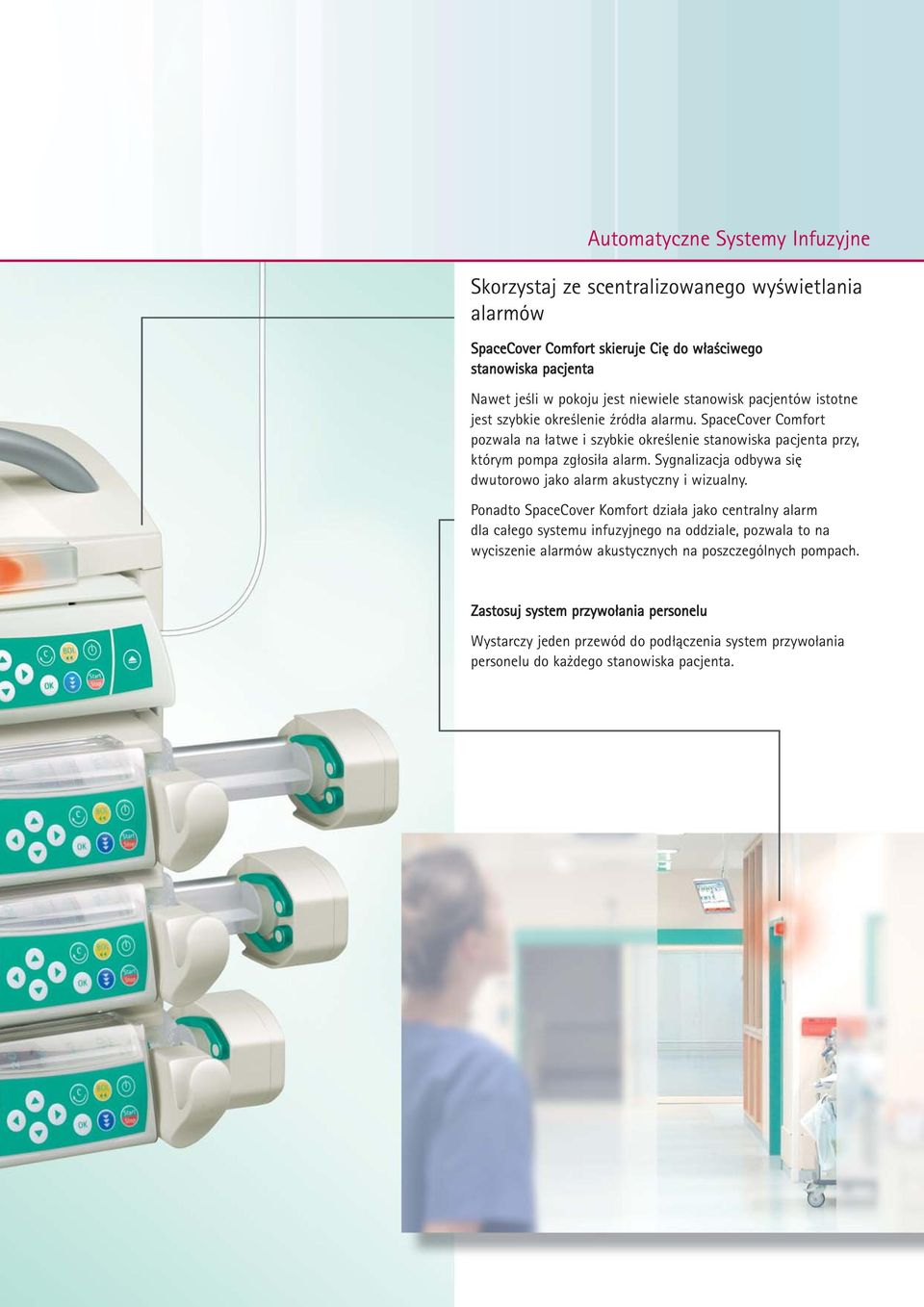 Automatyczne Systemy Infuzyjne

Skorzystaj ze scentralizowanego wyświetlania alarmów

SpaceCover Comfort skieruje Cię do właściwego stanowiska pacjenta

Nawet jeśli w pokoju jest niewiele stanowisk pacjentów istotne jest szybkie określenie źródła alarmu. SpaceCover Comfort pozwala na łatwe i szybkie określenie stanowiska pacjenta przy, którym pompa zgłosiła alarm. Sygnalizacja odbywa się dwutorowo jako alarm akustyczny i wizualny.

Ponadto SpaceCover Komfort działa jako centralny alarm dla całego systemu infuzyjnego na oddziale, pozwala to na wyciszenie alarmów akustycznych na poszczególnych pompach.

Zastosuj system przywołania personelu

Wystarczy jeden przewód do podłączenia system przywołania personelu do każdego stanowiska pacjenta.

C BOL OK Start Stop
C BOL OK Start Stop
C BOL OK Start Stop
C BOL OK Start Stop