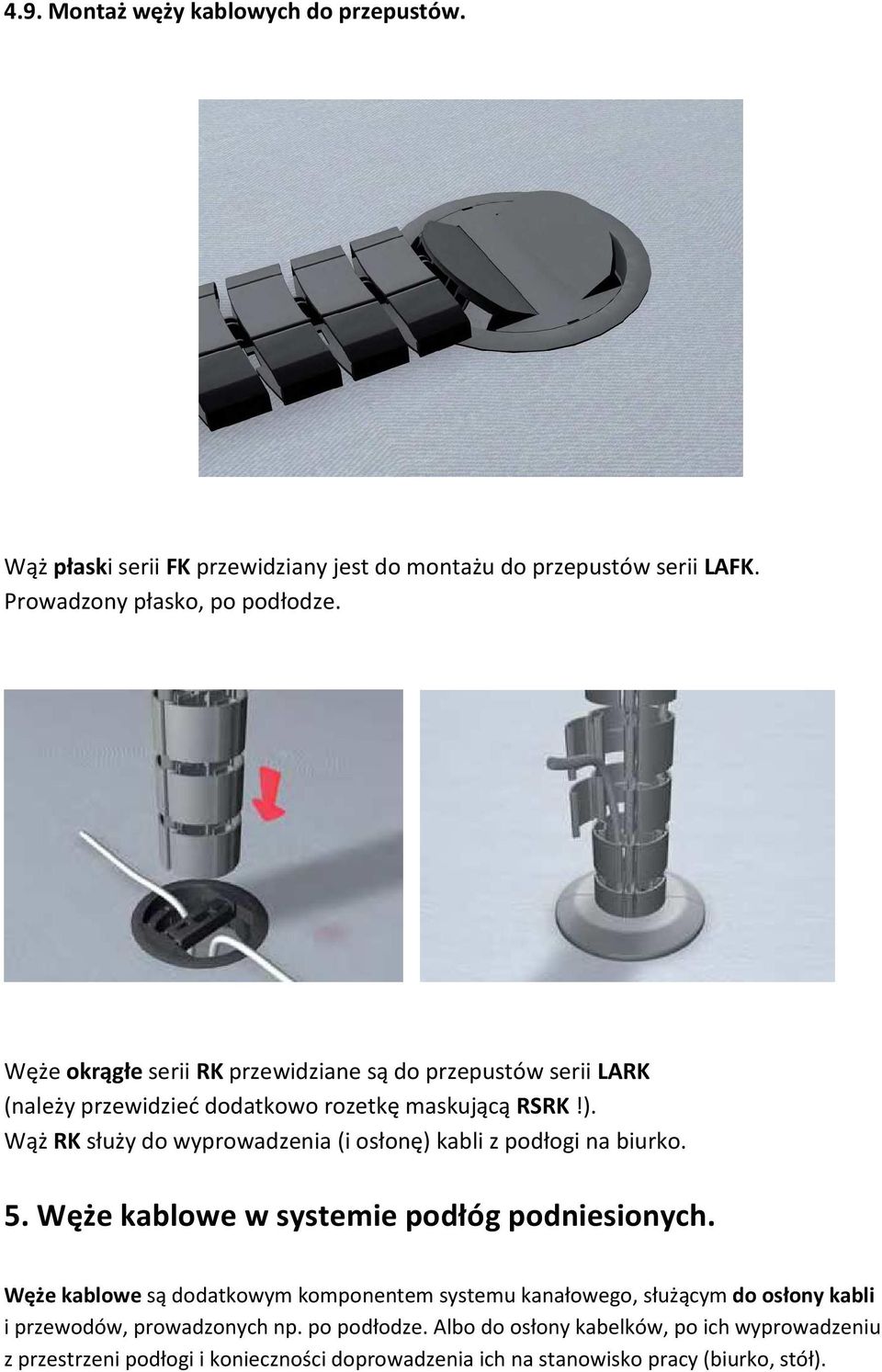 4.9. Montaż węży kablowych do przepustów.

Wąż płaski serii FK przewidziany jest do montażu do przepustów serii LAFK. Prowadzony płasko, po podłodze.

Węże okrągłe serii RK przewidziane są do przepustów serii LARK (należy przewidzieć dodatkowo rozetkę maskującą RSRK!). Wąż RK służy do wyprowadzenia (i osłonę) kabli z podłogi na biurko.

5. Węże kablowe w systemie podłóg podniesionych.

Węże kablowe są dodatkowym komponentem systemu kanałowego, służącym do osłony kabli i przewodów, prowadzonych np. po podłodze. Albo do osłony kabelków, po ich wyprowadzeniu z przestrzeni podłogi i konieczności doprowadzenia ich na stanowisko pracy (biurko, stół).