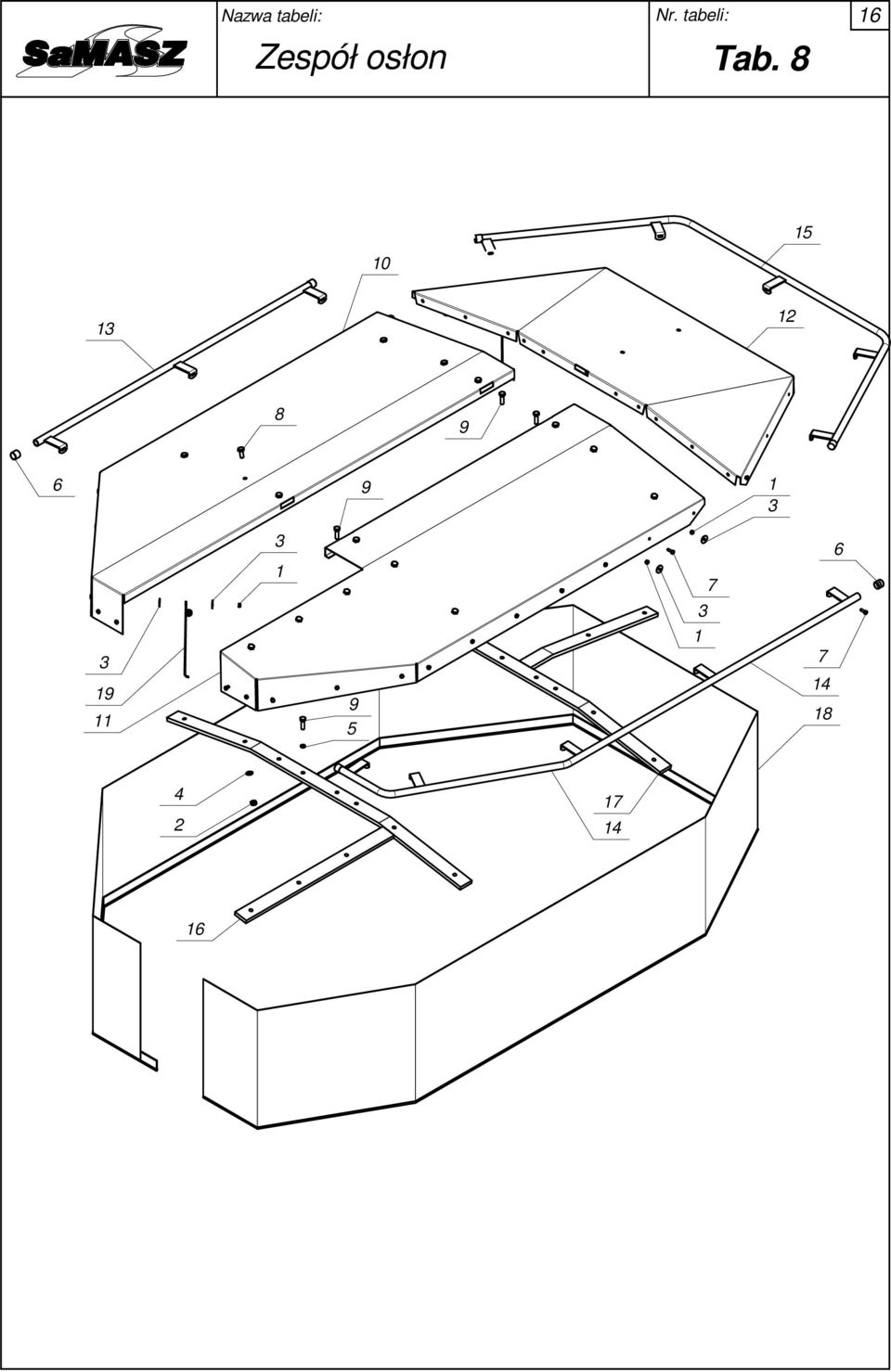 SaMASZ

Nazwa tabeli:
Zespół osłon

Nr. tabeli:
Tab. 8

16

15
10
13
12
8
9
6
9
1
3
3
1
6
7
3
1
3
19
11
9
5
7
14
18
4
2
17
14
16