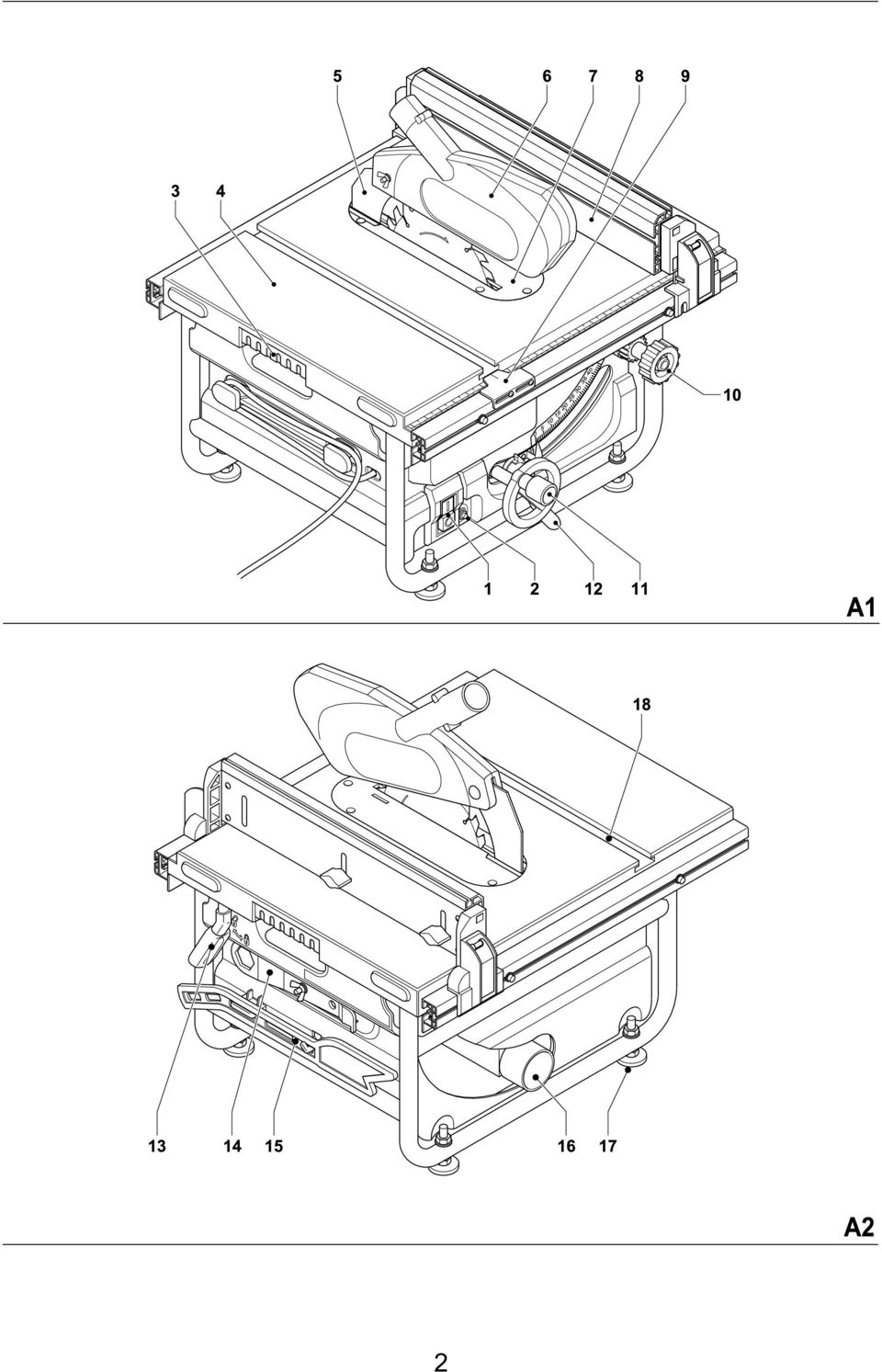 5 6 7 8 9

3 4

10

1 2 12 11

A1

18

13 14 15 16 17

A2

2