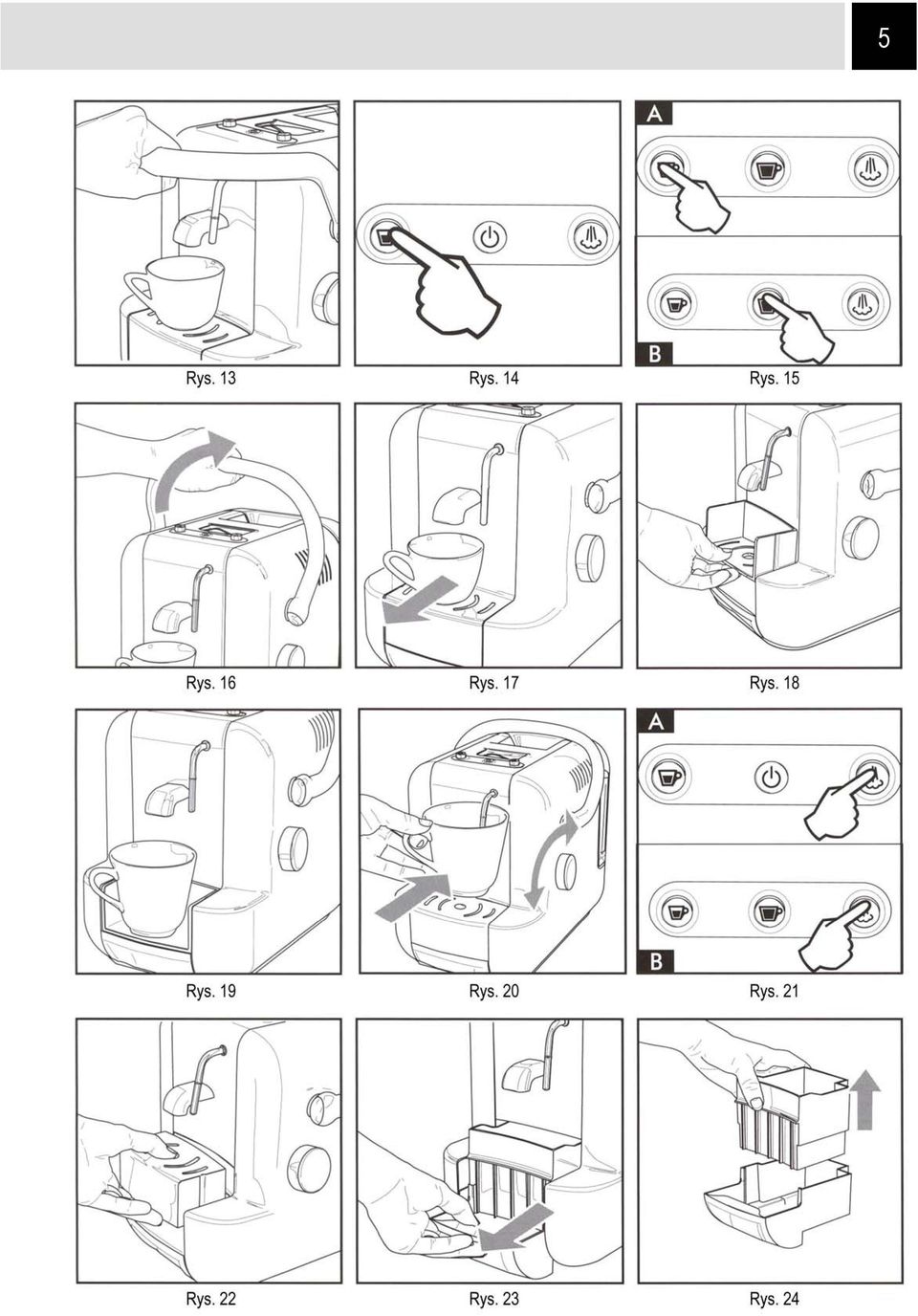 5

A

B

Rys. 13

Rys. 14

Rys. 15

Rys. 16

Rys. 17

Rys. 18

A

B

Rys. 19

Rys. 20

Rys. 21

Rys. 22

Rys. 23

Rys. 24