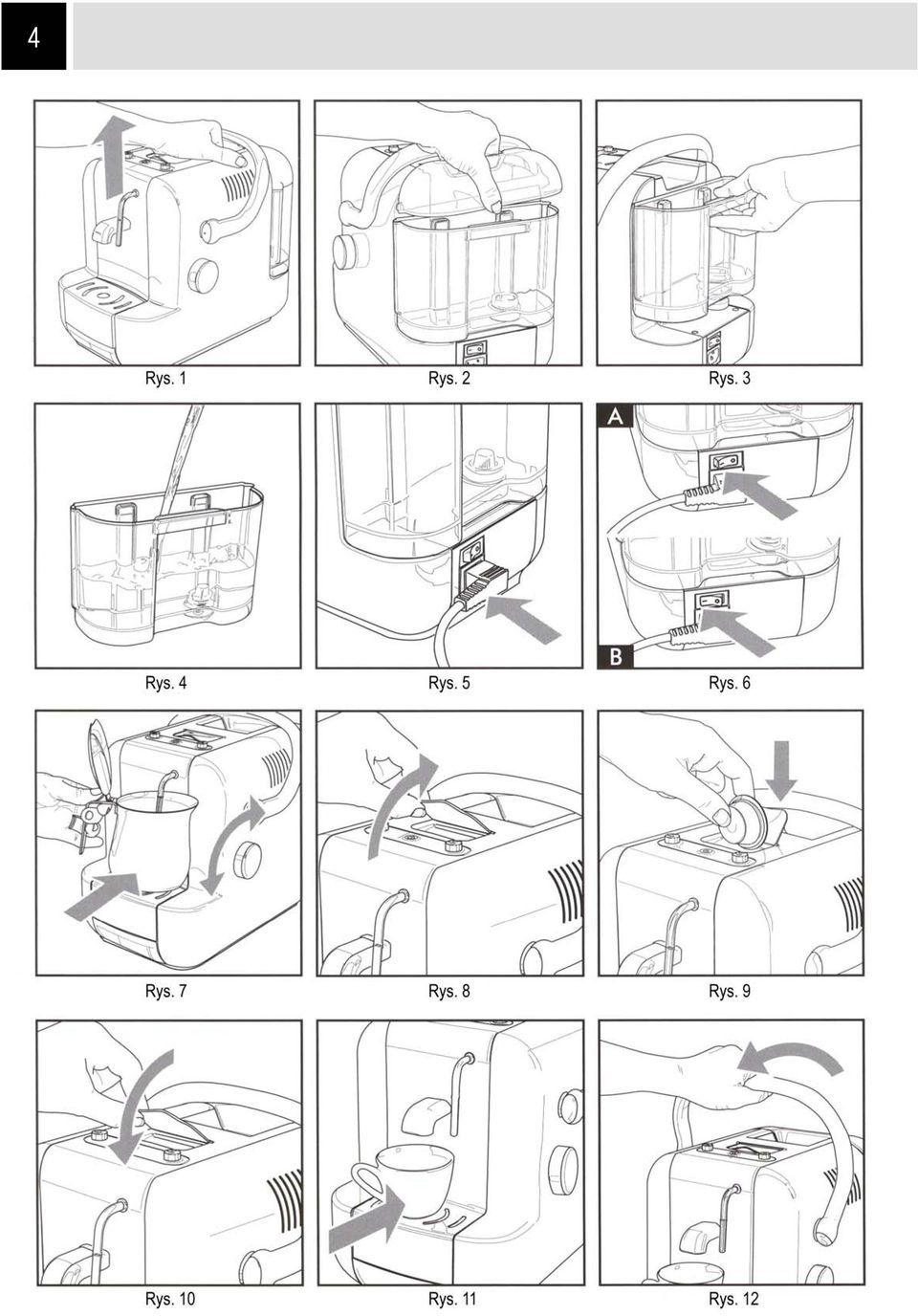 4

Rys. 1

Rys. 2

Rys. 3

Rys. 4

Rys. 5

A

B

Rys. 6

Rys. 7

Rys. 8

Rys. 9

Rys. 10

Rys. 11

Rys. 12