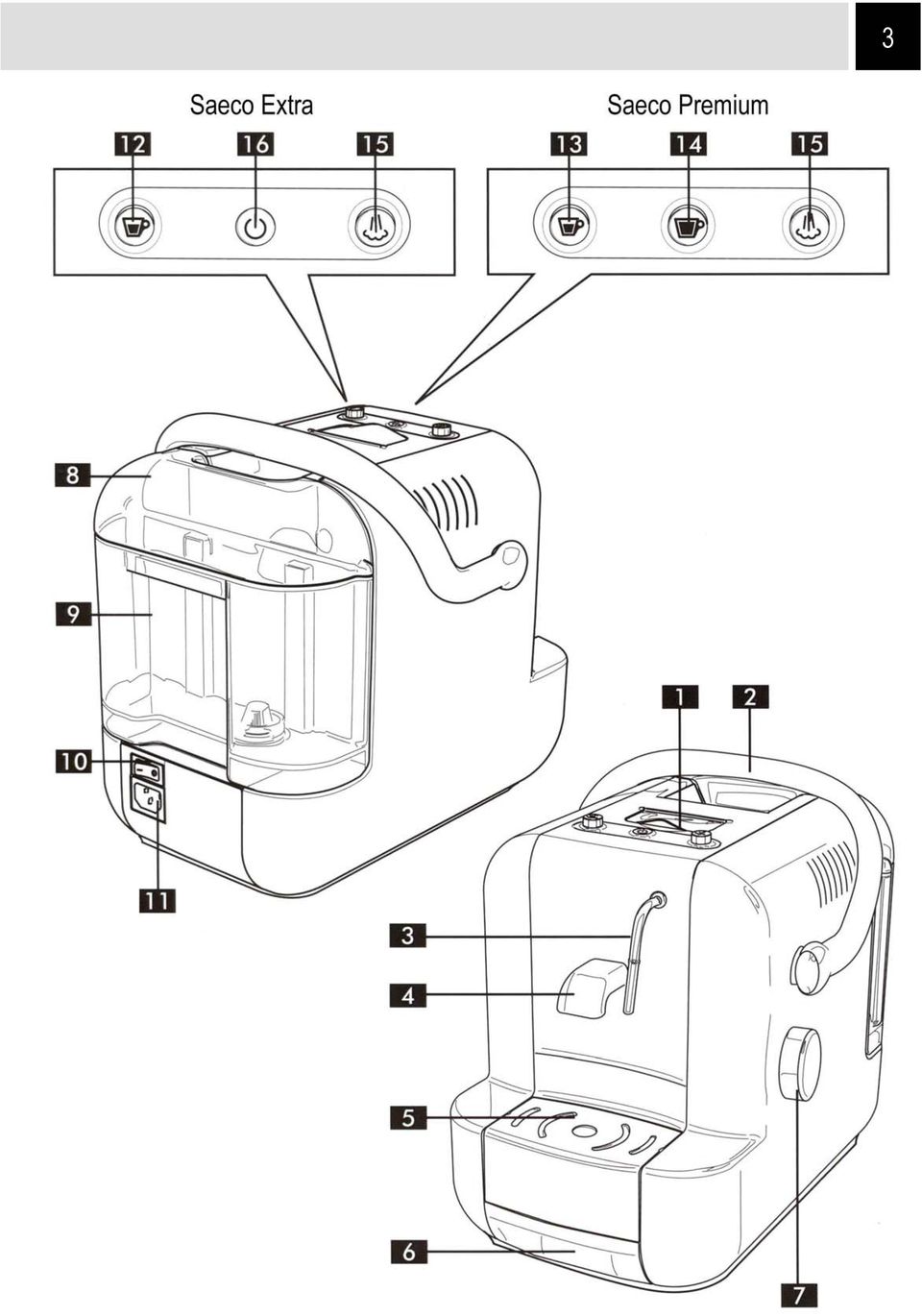 3

Saeco Extra

12 16 15

Saeco Premium

13 14 15

8

9

10

11

1 2

3

4

5

6

7