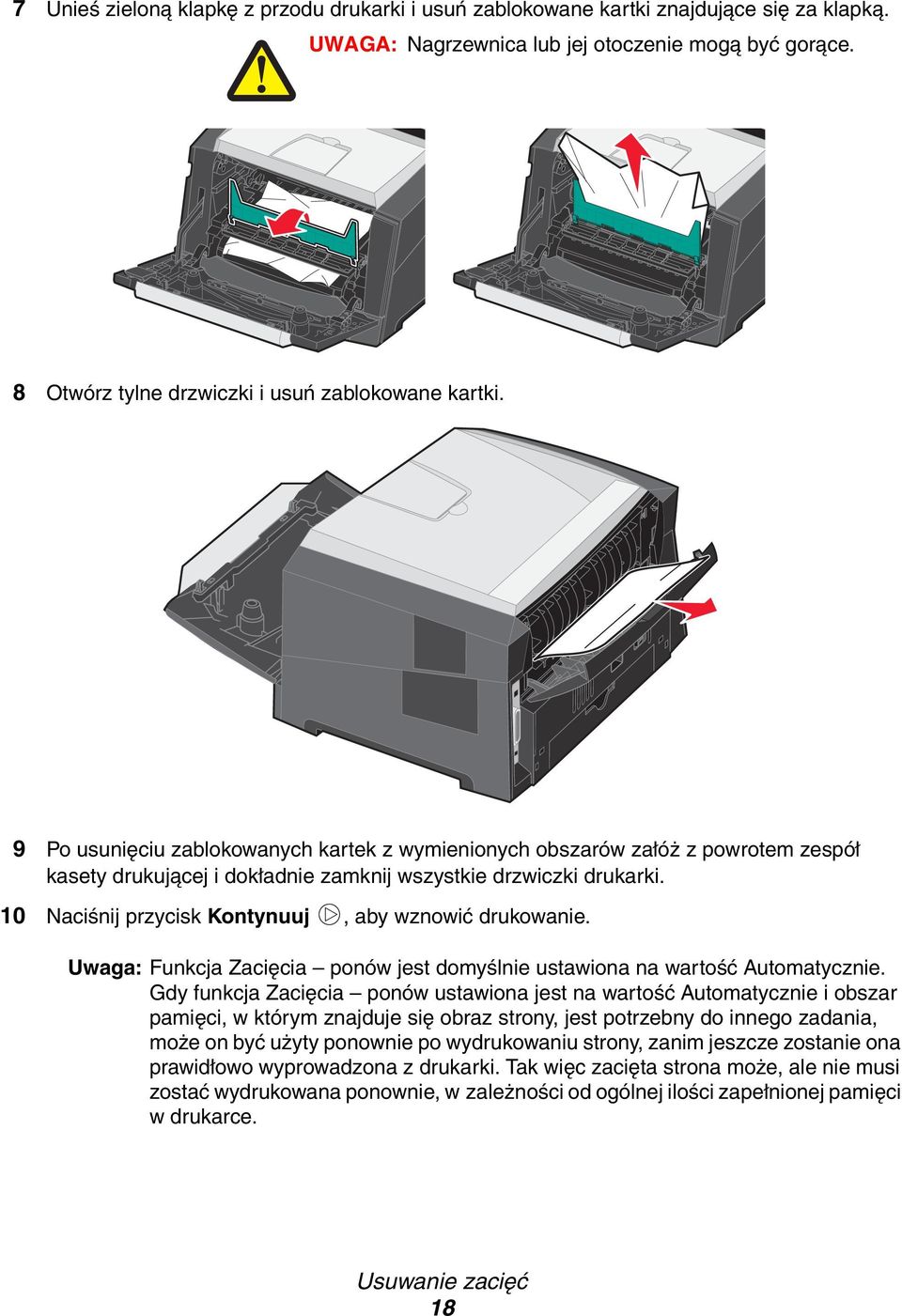 7 Unieś zieloną klapkę z przodu drukarki i usuń zablokowane kartki znajdujące się za klapką.

UWAGA: Nagrzewnica lub jej otoczenie mogą być gorące.

8 Otwórz tylne drzwiczki i usuń zablokowane kartki.

9 Po usunięciu zablokowanych kartek z wymienionych obszarów załóż z powrotem zespół kasety drukującej i dokładnie zamknij wszystkie drzwiczki drukarki.

10 Naciśnij przycisk Kontynuuj, aby wznowić drukowanie.

Uwaga: Funkcja Zacięcia – ponów jest domyślnie ustawiona na wartość Automatycznie. Gdy funkcja Zacięcia – ponów ustawiona jest na wartość Automatycznie i obszar pamięci, w którym znajduje się obraz strony, jest potrzebny do innego zadania, może on być użyty ponownie po wydrukowaniu strony, zanim jeszcze zostanie ona prawidłowo wyprowadzona z drukarki. Tak więc zacięta strona może, ale nie musi zostać wydrukowana ponownie, w zależności od ogólnej ilości zapełnionej pamięci w drukarce.

Usuwanie zacięć
18