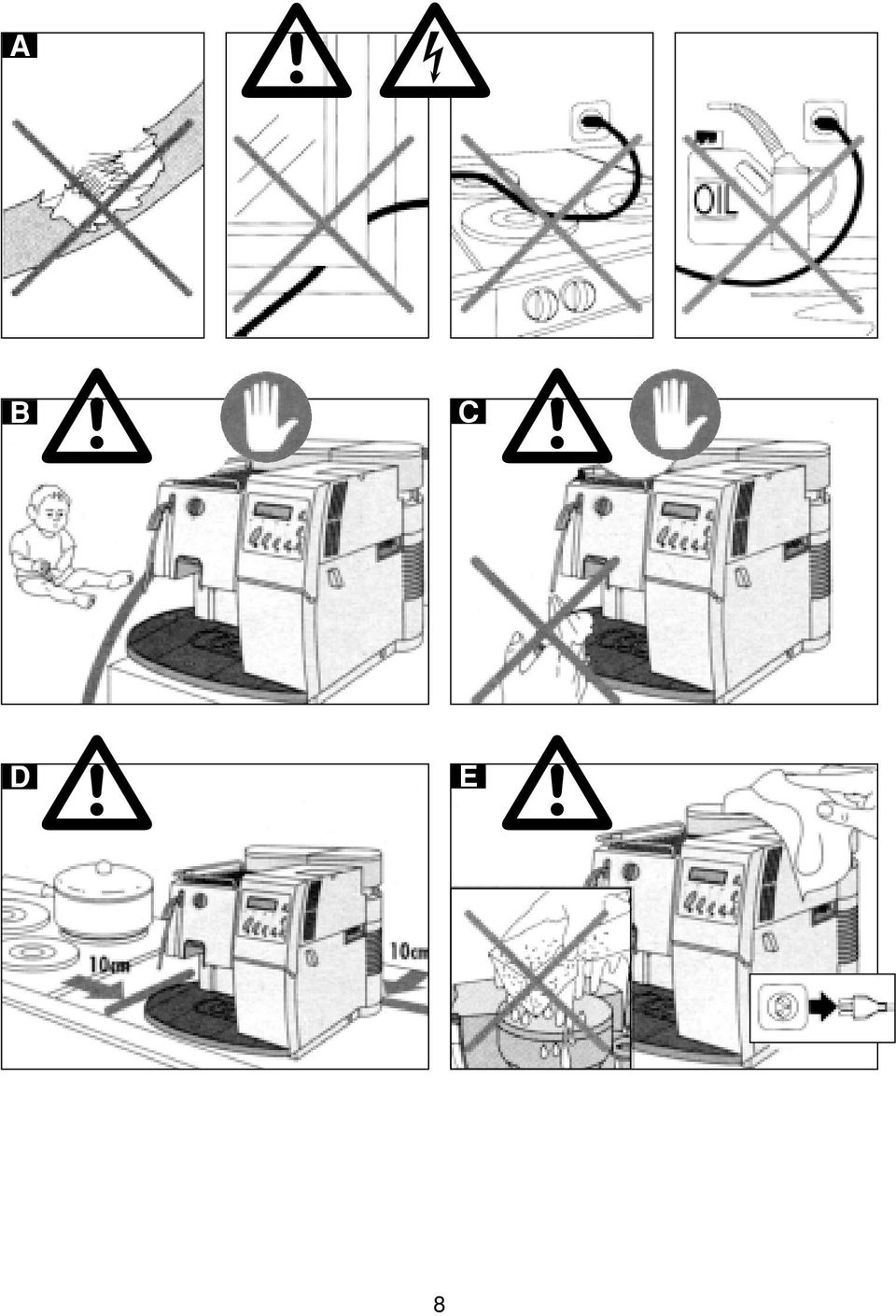 A

OIL

B

C

D

10cm

10cm

E

8