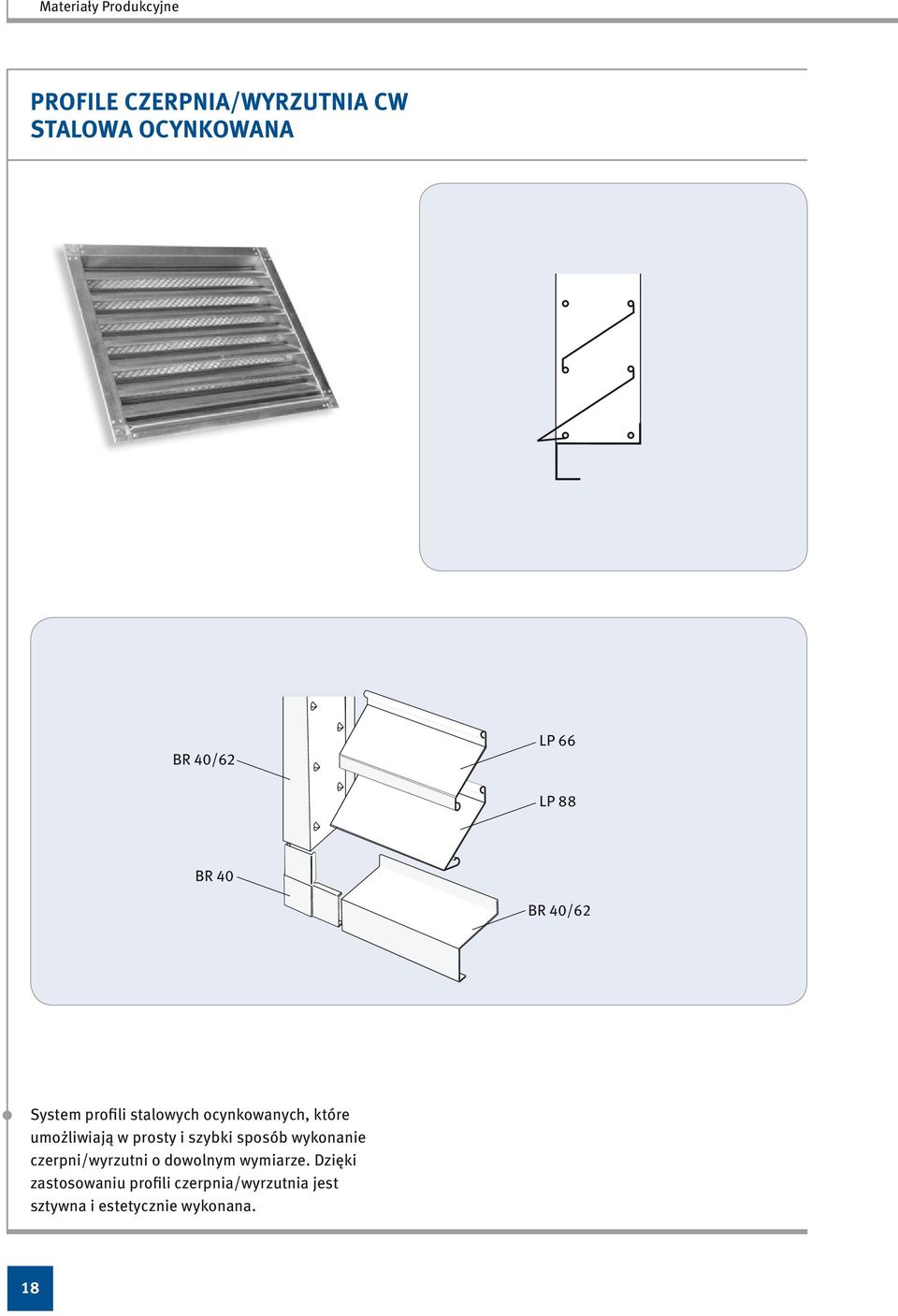 Materiały Produkcyjne

PROFILE CZERPNIA/WYRZUTNIA CW STALOWA OCYNKOWANA

BR 40/62

LP 66

LP 88

BR 40

BR 40/62

System profili stalowych ocynkowanych, które umożliwiają w prosty i szybki sposób wykonanie czerpni/wyrzutni o dowolnym wymiarze. Dzięki zastosowaniu profili czerpnia/wyrzutnia jest sztywna i estetycznie wykonana.

18