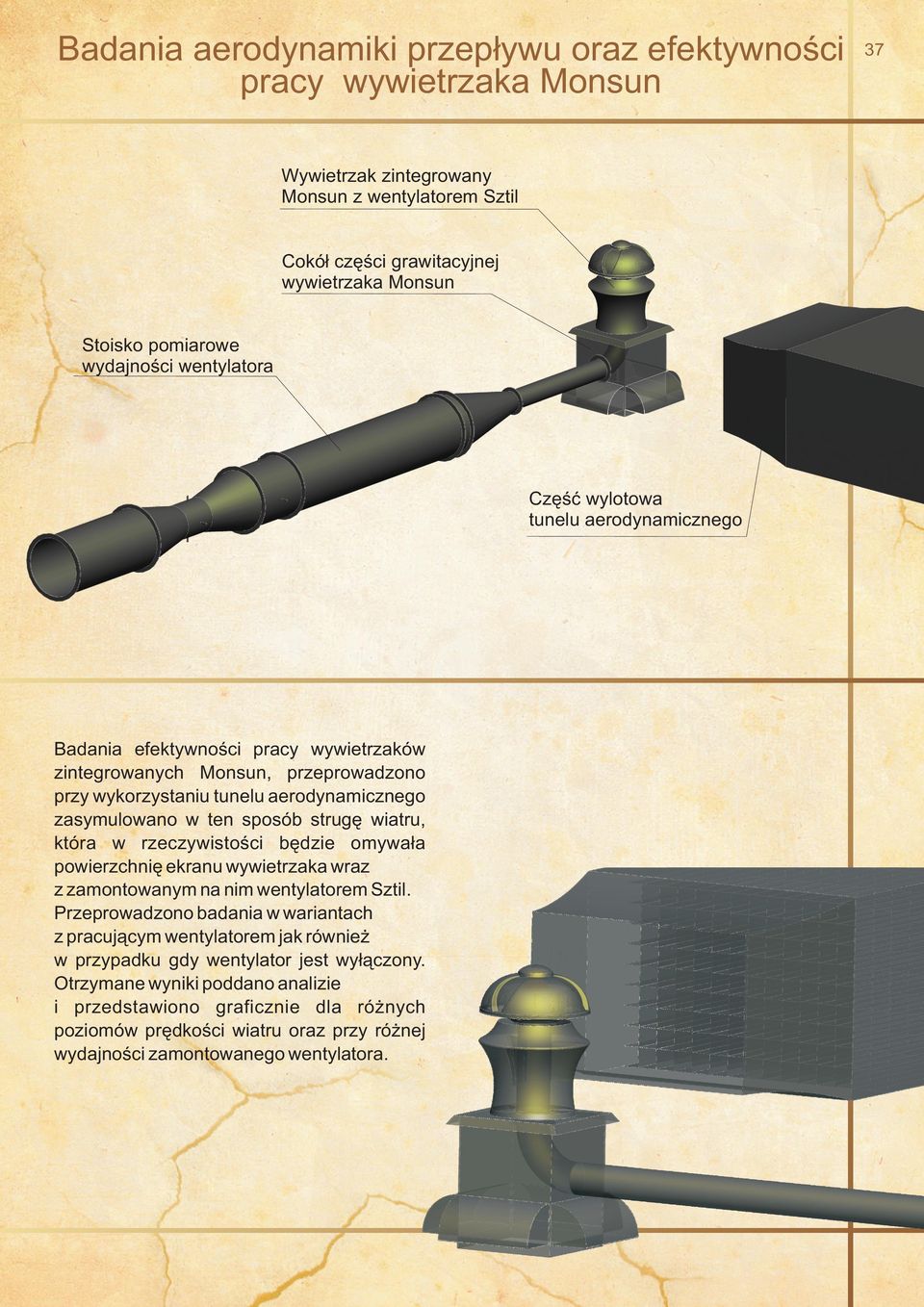 Badania aerodynamiki przepływu oraz efektywności pracy wywietrzaka Monsun

37

Wywietrzak zintegrowany Monsun z wentylatorem Sztil

Cokół części grawitacyjnej wywietrzaka Monsun

Stoisko pomiarowe wydajności wentylatora

Część wylotowa tunelu aerodynamicznego

Badania efektywności pracy wywietrzaków zintegrowanych Monsun, przeprowadzono przy wykorzystaniu tunelu aerodynamicznego zasymulowano w ten sposób strugę wiatru, która w rzeczywistości będzie omywała powierzchnię ekranu wywietrzaka wraz z zamontowanym na nim wentylatorem Sztil. Przeprowadzono badania w wariantach z pracującym wentylatorem jak również w przypadku gdy wentylator jest wyłączony. Otrzymane wyniki poddano analizie i przedstawiono graficznie dla różnych poziomów prędkości wiatru oraz przy różnej wydajności zamontowanego wentylatora.